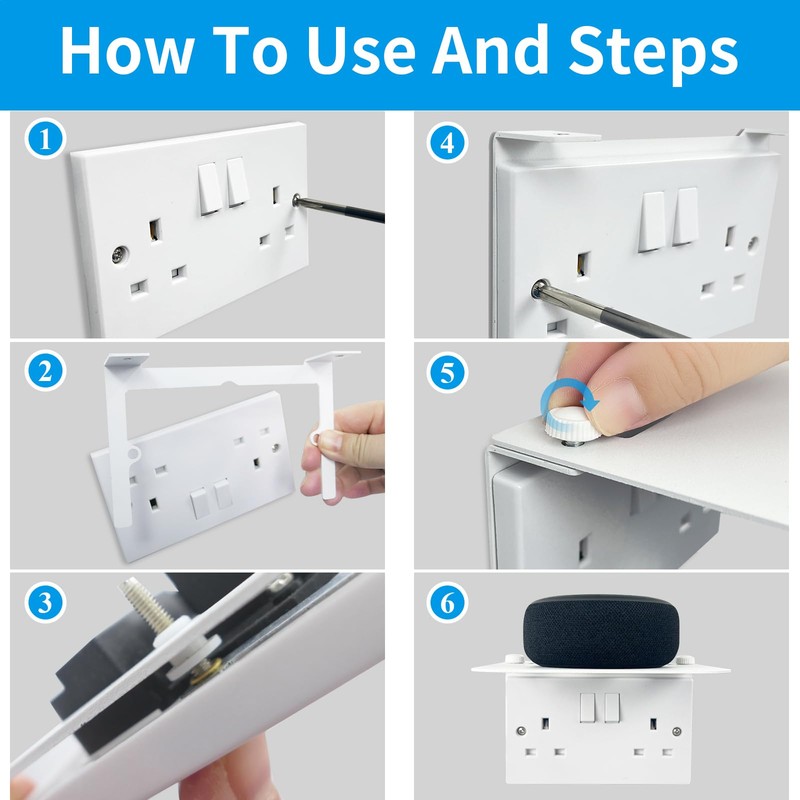 How To Use And Steps

1

4

2

5

3

6