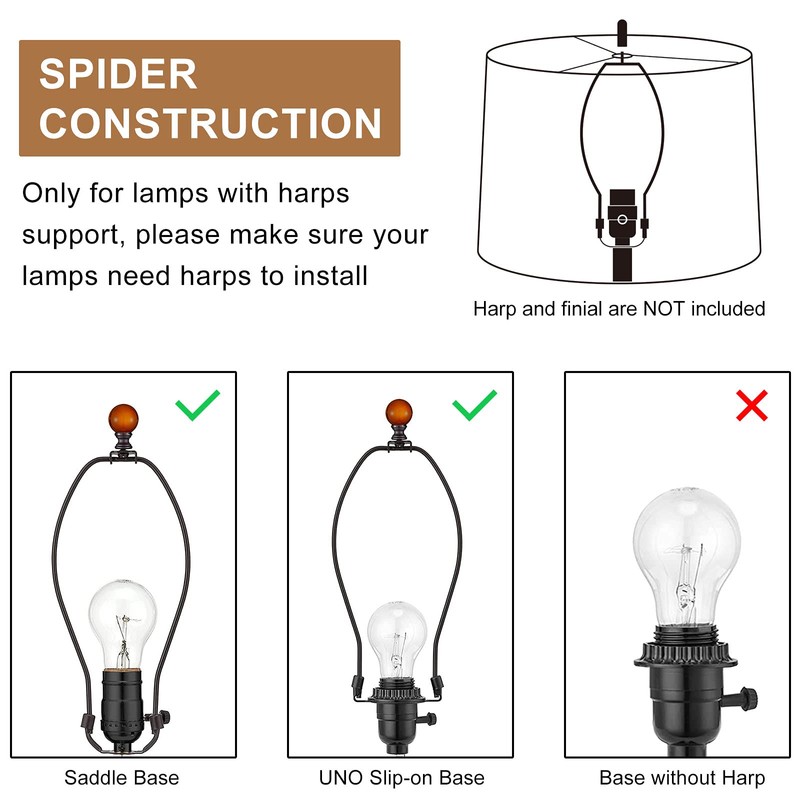 SPIDER CONSTRUCTION

Only for lamps with harps support, please make sure your lamps need harps to install

Harp and finial are NOT included

Saddle Base

UNO Slip-on Base

Base without Harp