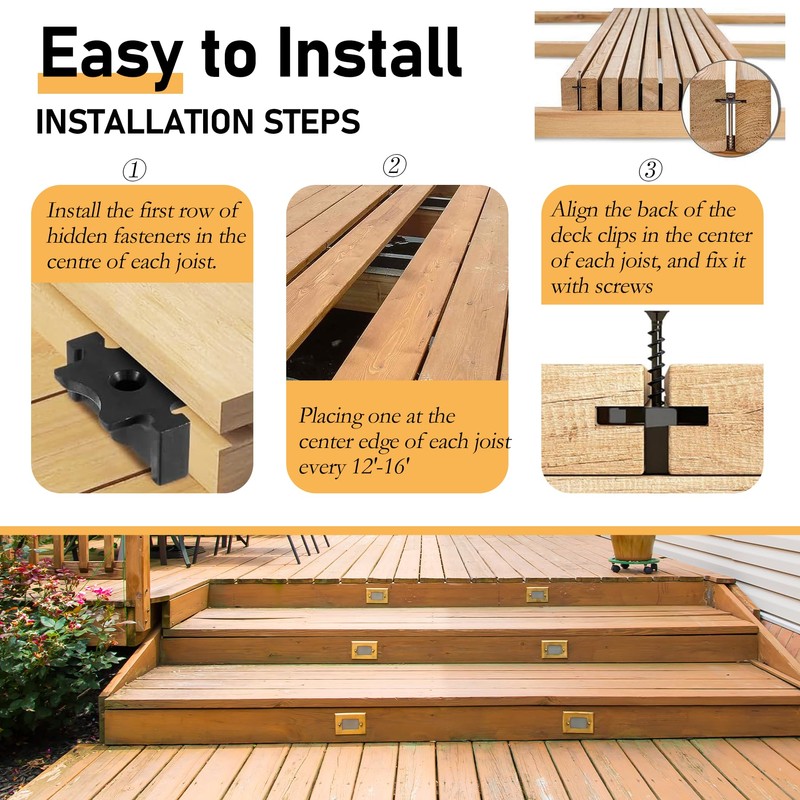 Easy to Install

INSTALLATION STEPS

①

Install the first row of hidden fasteners in the centre of each joist.

②

Placing one at the center edge of each joist every 12'-16'

③

Align the back of the deck clips in the center of each joist, and fix it with screws