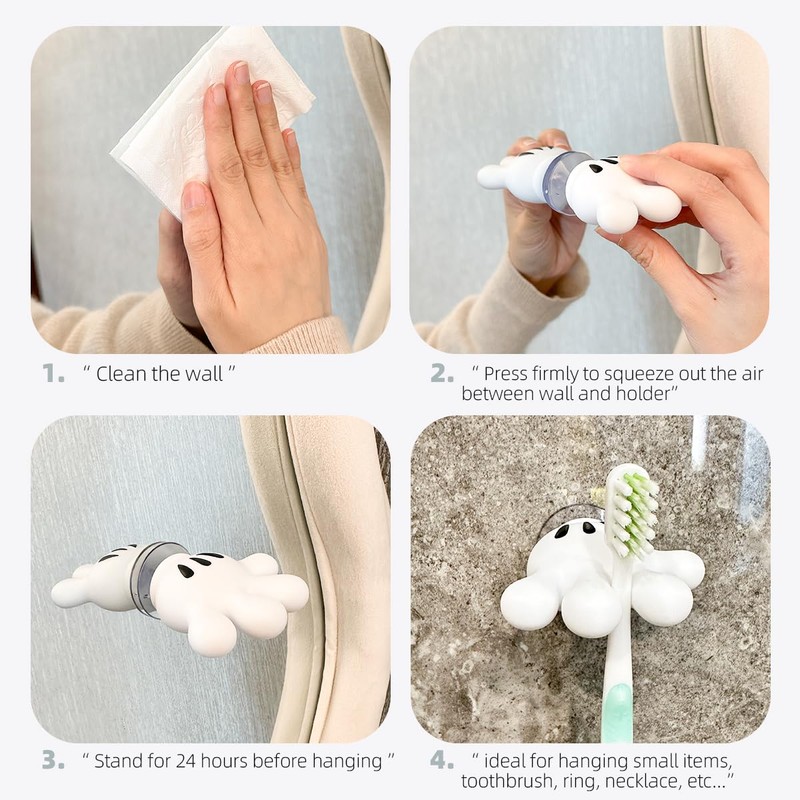 1. " Clean the wall "

2. " Press firmly to squeeze out the air between wall and holder"

3. " Stand for 24 hours before hanging "

4. " ideal for hanging small items, toothbrush, ring, necklace, etc..."