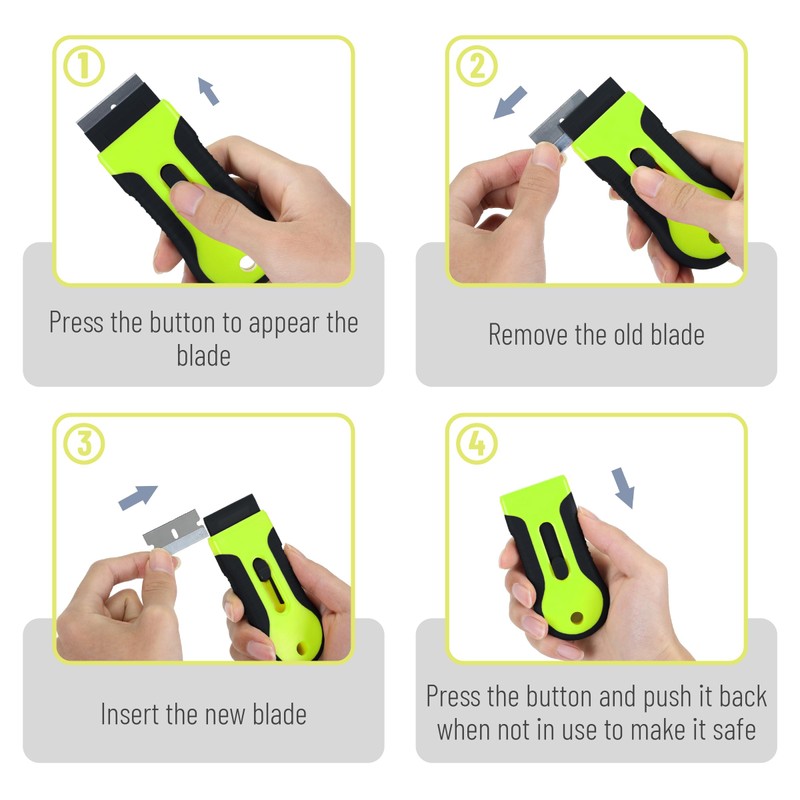 1

Press the button to appear the blade

2

Remove the old blade

3

Insert the new blade

4

Press the button and push it back when not in use to make it safe