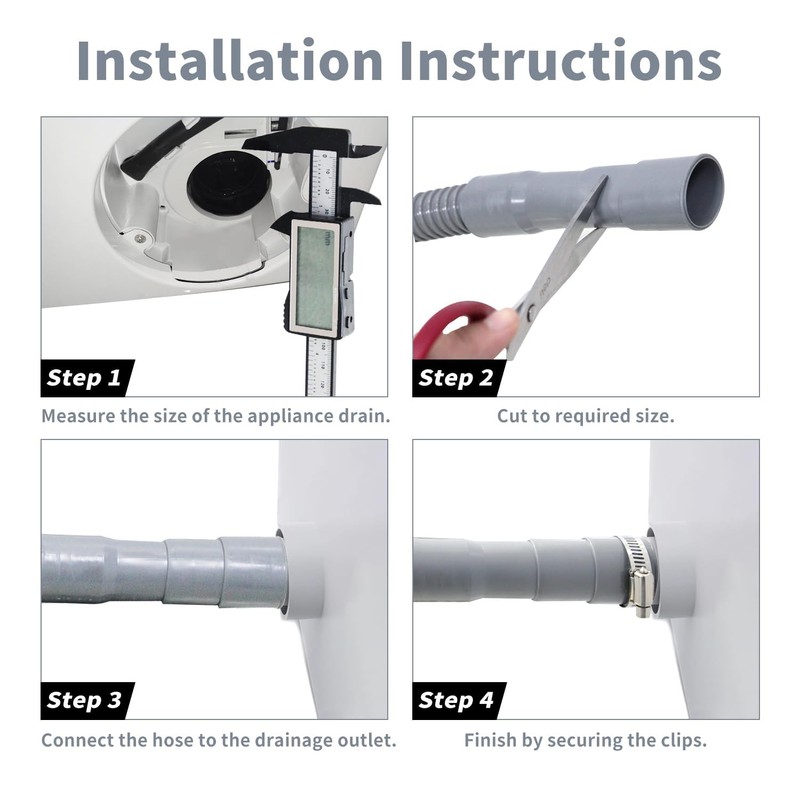 Installation Instructions

Step 1

Measure the size of the appliance drain.

Step 2

Cut to required size.

Step 3

Connect the hose to the drainage outlet.

Step 4

Finish by securing the clips.