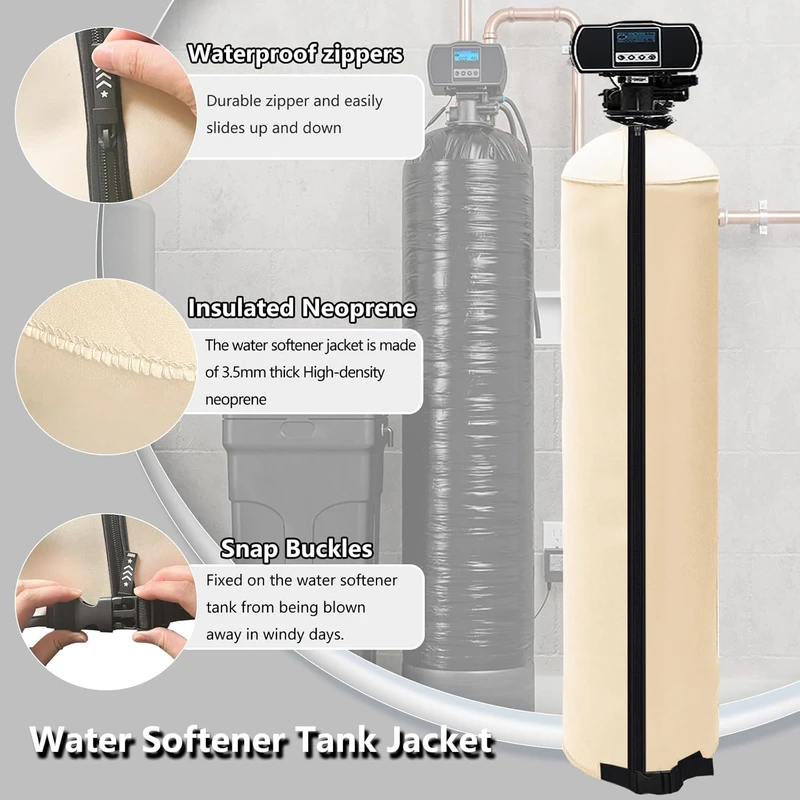 Waterproof zippers

Durable zipper and easily slides up and down

Insulated Neoprene

The water softener jacket is made of 3.5mm thick High-density neoprene

Snap Buckles

Fixed on the water softener tank from being blown away in windy days.

Water Softener Tank Jacket