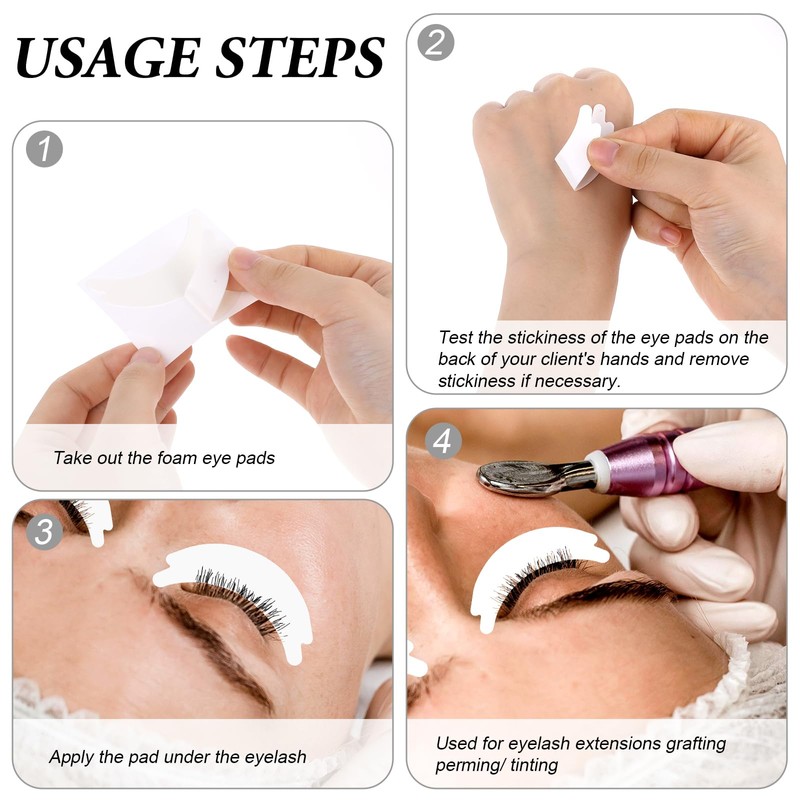 USAGE STEPS

1

Take out the foam eye pads

2

Test the stickiness of the eye pads on the back of your client's hands and remove stickiness if necessary.

3

Apply the pad under the eyelash

4

Used for eyelash extensions grafting perming/ tinting