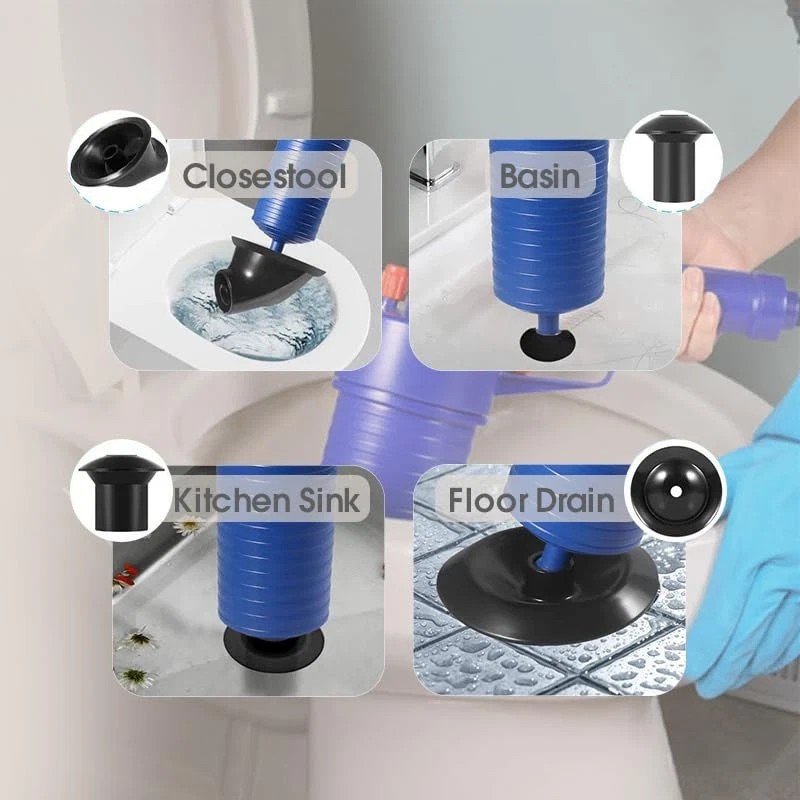 Closestool

Basin

Kitchen Sink

Floor Drain