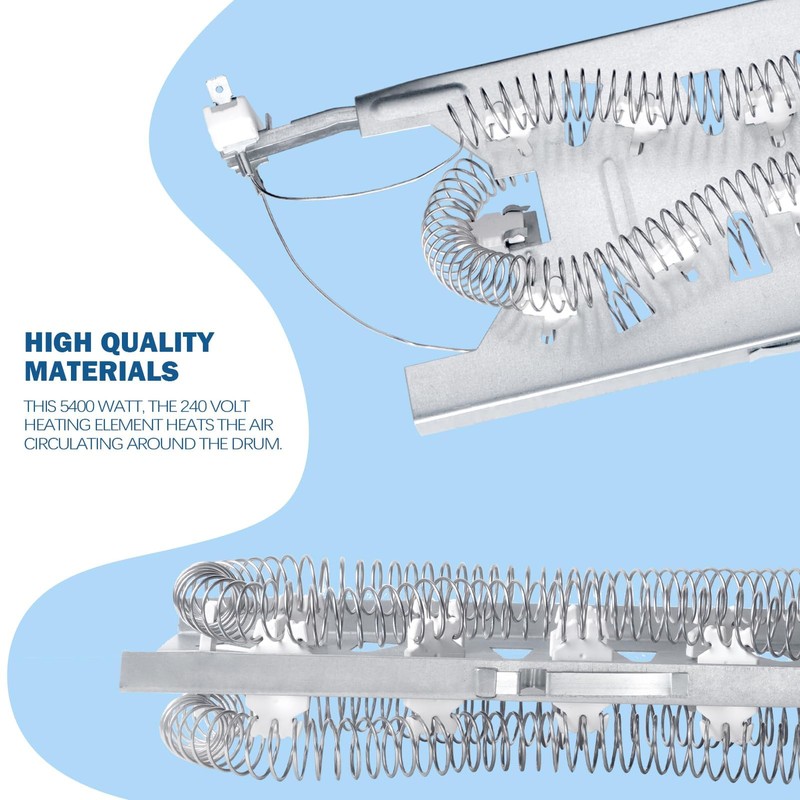 HIGH QUALITY MATERIALS

THIS 5400 WATT, THE 240 VOLT HEATING ELEMENT HEATS THE AIR CIRCULATING AROUND THE DRUM.