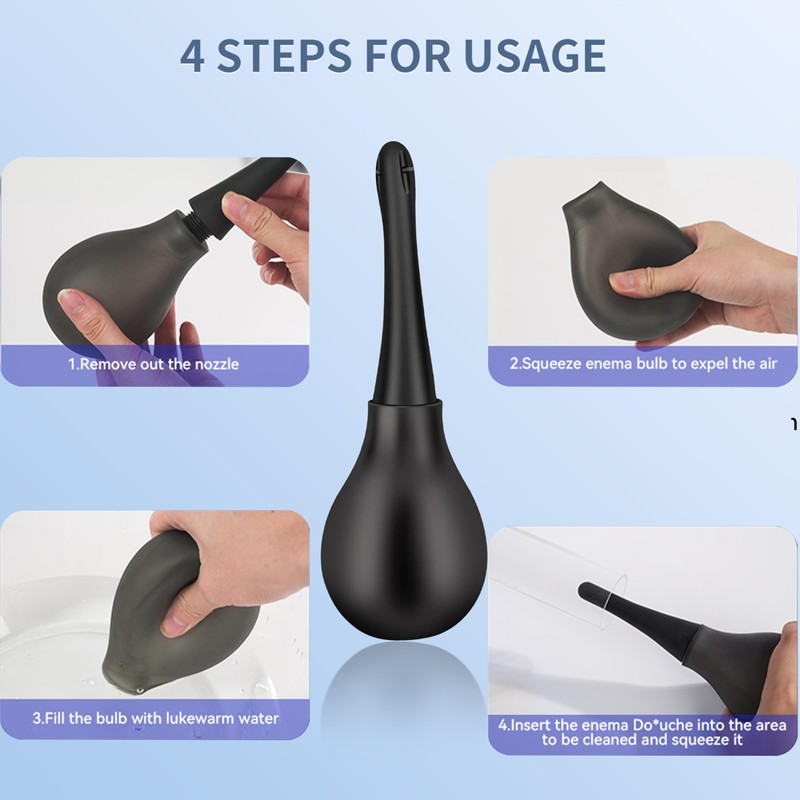 4 STEPS FOR USAGE

1.Remove out the nozzle

2.Squeeze enema bulb to expel the air

3.Fill the bulb with lukewarm water

4.Insert the enema Do*uche into the area to be cleaned and squeeze it