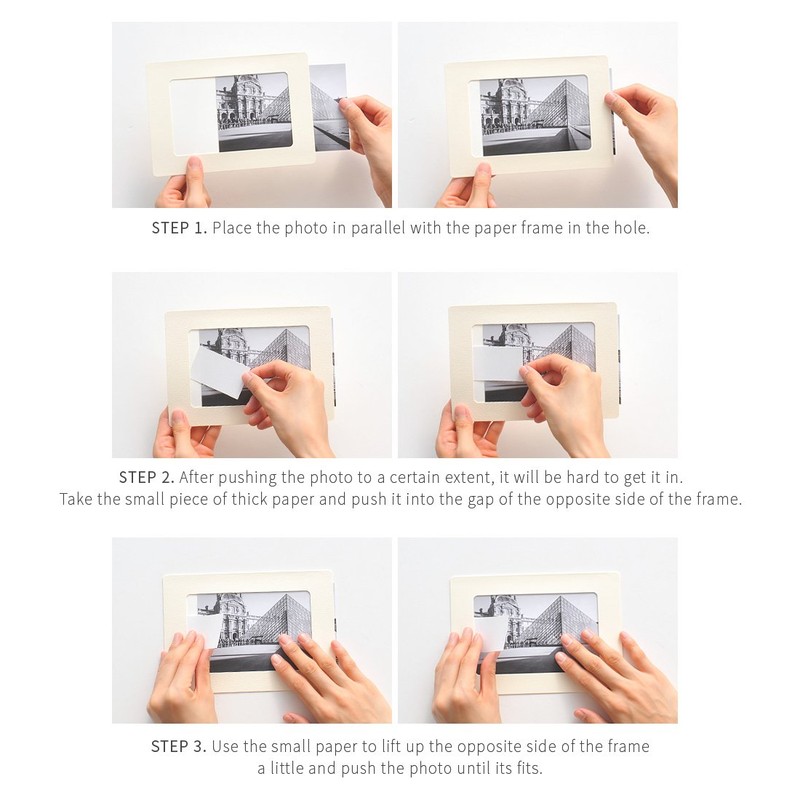 STEP 1. Place the photo in parallel with the paper frame in the hole.

STEP 2. After pushing the photo to a certain extent, it will be hard to get it in. Take the small piece of thick paper and push it into the gap of the opposite side of the frame.

STEP 3. Use the small paper to lift up the opposite side of the frame a little and push the photo until its fits.