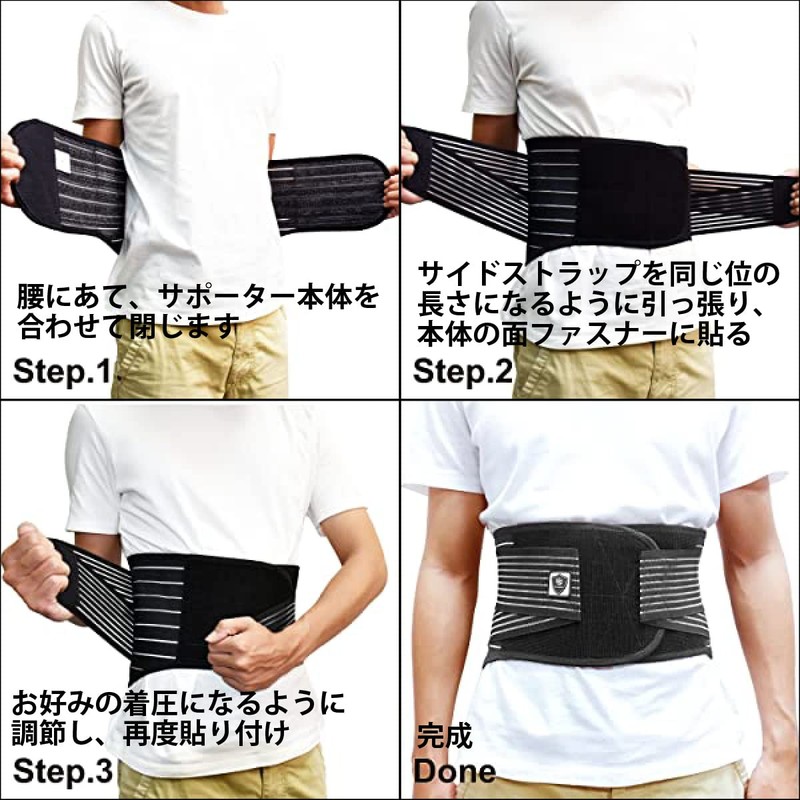 腰にあて、サポーター本体を合わせて閉じます

Step.1.

サイドストラップを同じ位の長さになるように引っ張り、本体の面ファスナーに貼る

Step.2

お好みの着圧になるように調節し、再度貼り付け

Step.3

完成

Done