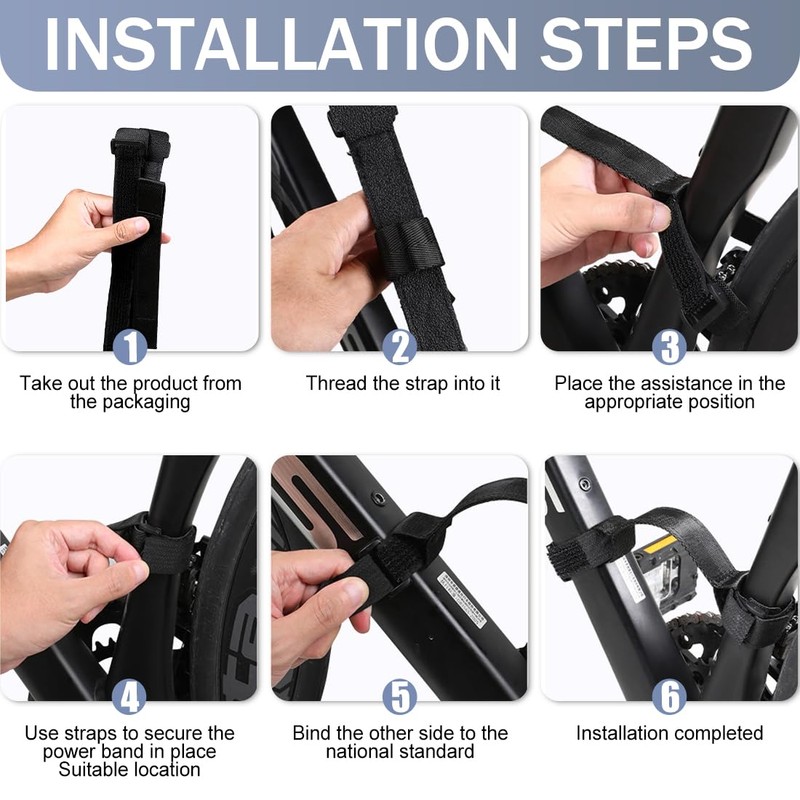 INSTALLATION STEPS

1
Take out the product from the packaging

2
Thread the strap into it

3
Place the assistance in the appropriate position

4
Use straps to secure the power band in place Suitable location

5
Bind the other side to the national standard

6
Installation completed