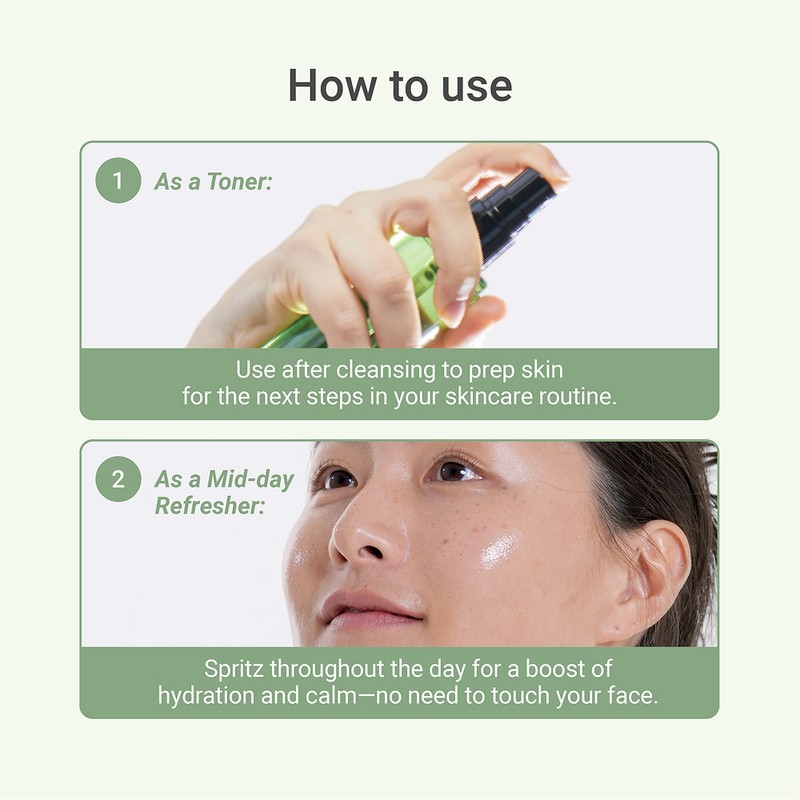 How to use

1 As a Toner:

Use after cleansing to prep skin for the next steps in your skincare routine.

2 As a Mid-day Refresher:

Spritz throughout the day for a boost of hydration and calm—no need to touch your face.