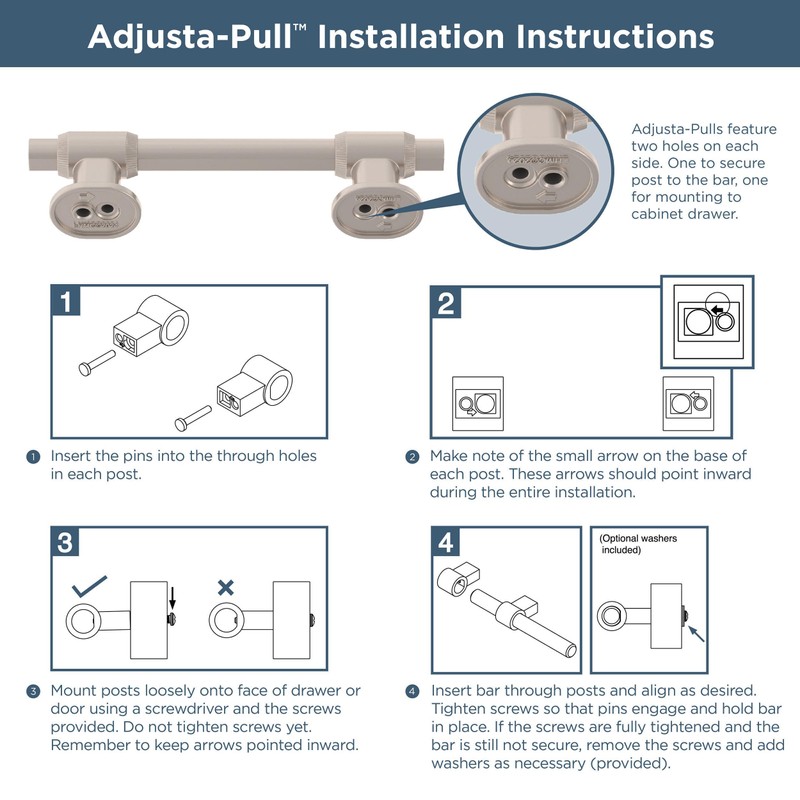 Adjusta-Pull™ Installation Instructions

Adjusta-Pulls feature two holes on each side. One to secure post to the bar, one for mounting to cabinet drawer.

1

1 Insert the pins into the through holes in each post.

2

2 Make note of the small arrow on the base of each post. These arrows should point inward during the entire installation.

3

3 Mount posts loosely onto face of drawer or door using a screwdriver and the screws provided. Do not tighten screws yet. Remember to keep arrows pointed inward.

4

(Optional washers included)

4 Insert bar through posts and align as desired. Tighten screws so that pins engage and hold bar in place. If the screws are fully tightened and the bar is still not secure, remove the screws and add washers as necessary (provided).