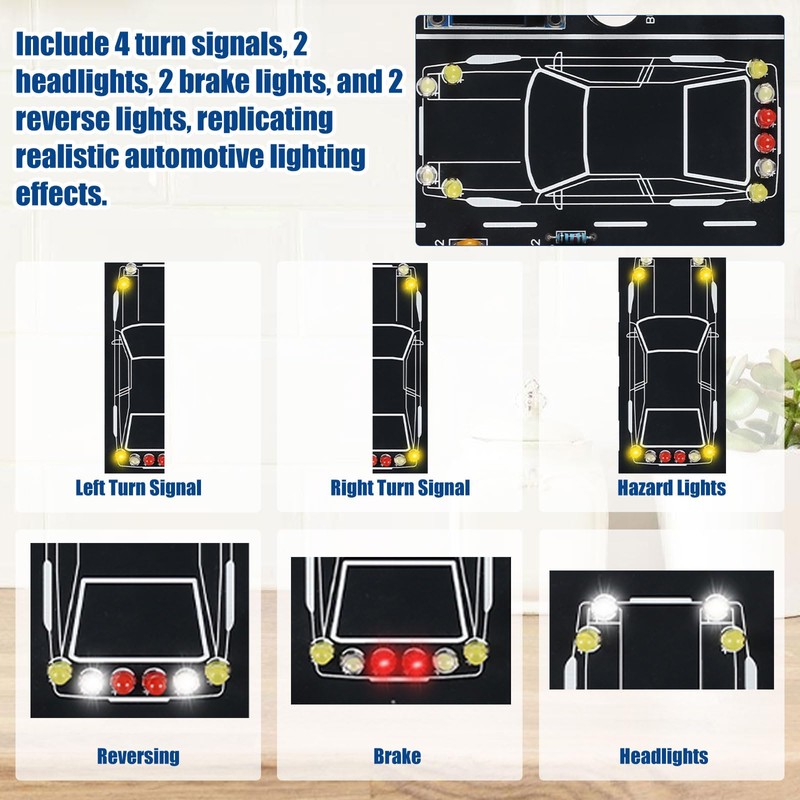 Include 4 turn signals, 2 headlights, 2 brake lights, and 2 reverse lights, replicating realistic automotive lighting effects.

Left Turn Signal

Right Turn Signal

Hazard Lights

Reversing

Brake

Headlights