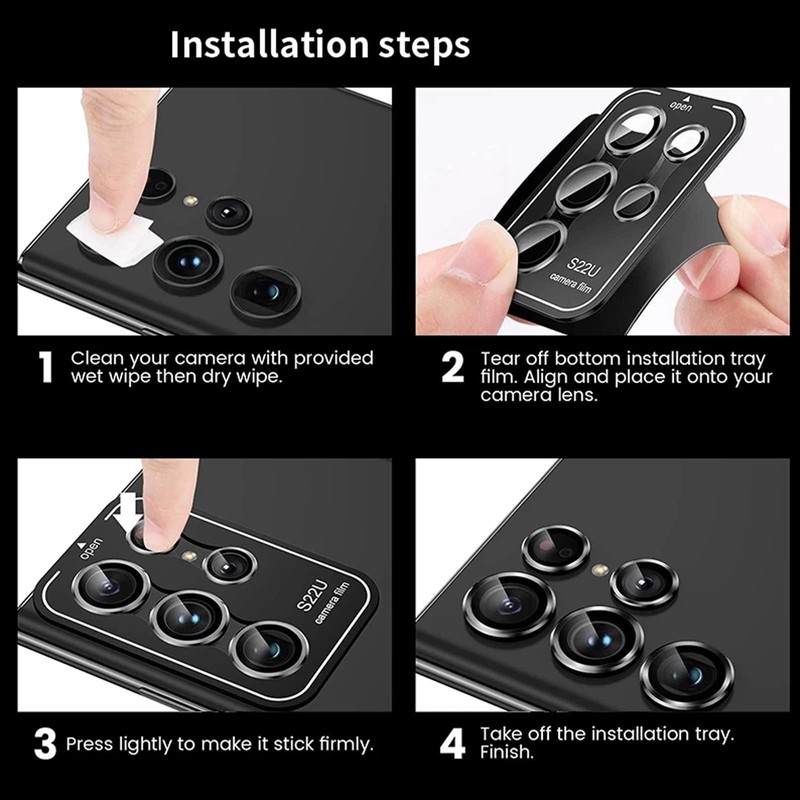 Installation steps

open

S22U
camera film

1 Clean your camera with provided wet wipe then dry wipe.

2 Tear off bottom installation tray film. Align and place it onto your camera lens.

open

S22U
camera film

3 Press lightly to make it stick firmly.

4 Take off the installation tray. Finish.