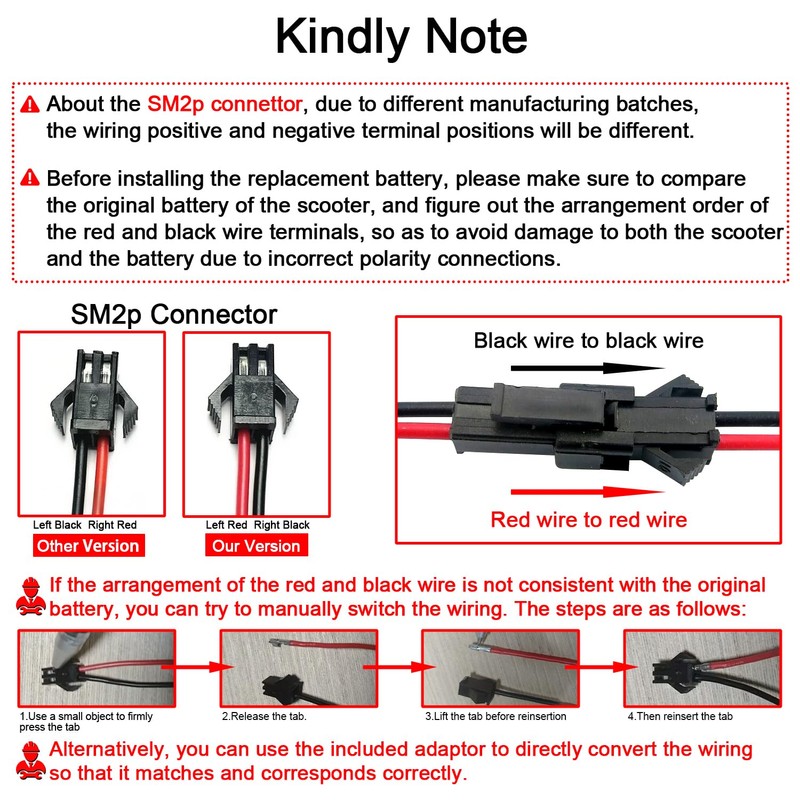 Kindly Note

About the SM2p connettor, due to different manufacturing batches, the wiring positive and negative terminal positions will be different.

Before installing the replacement battery, please make sure to compare the original battery of the scooter, and figure out the arrangement order of the red and black wire terminals, so as to avoid damage to both the scooter and the battery due to incorrect polarity connections.

SM2p Connector

Left Black Right Red
Other Version

Left Red Right Black
Our Version

Black wire to black wire

Red wire to red wire

If the arrangement of the red and black wire is not consistent with the original battery, you can try to manually switch the wiring. The steps are as follows:

1.Use a small object to firmly press the tab

2.Release the tab.

3.Lift the tab before reinsertion

4.Then reinsert the tab

Alternatively, you can use the included adaptor to directly convert the wiring so that it matches and corresponds correctly.