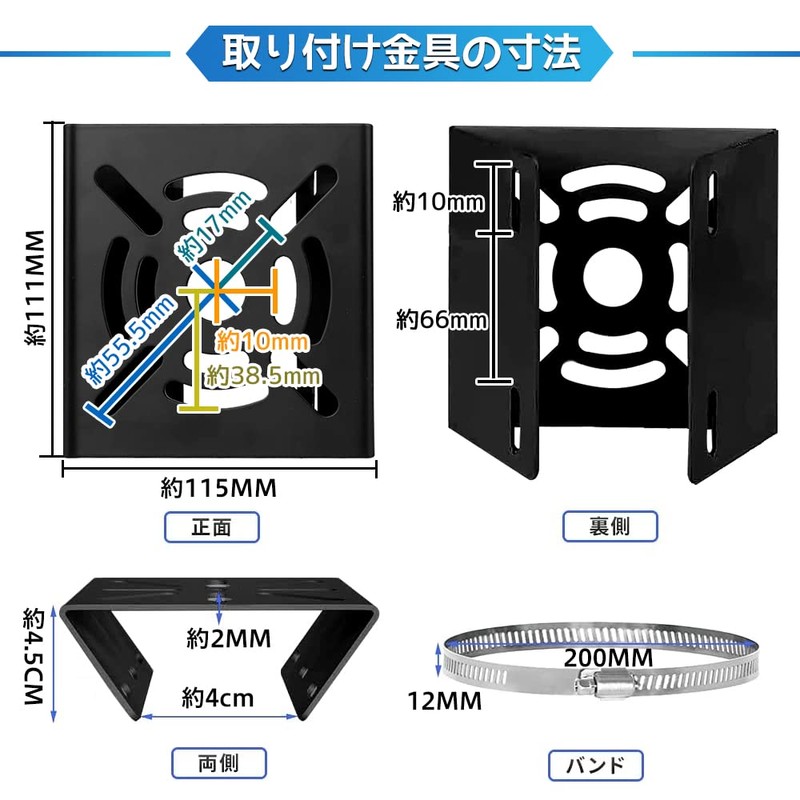 取り付け金具の寸法

約111MM

約17mm

約55.5mm

約10mm

約38.5mm

約115MM

正面

約10mm

約66mm

裏側

約4.5CM

約2MM

約4cm

両側

200MM

12MM

バンド