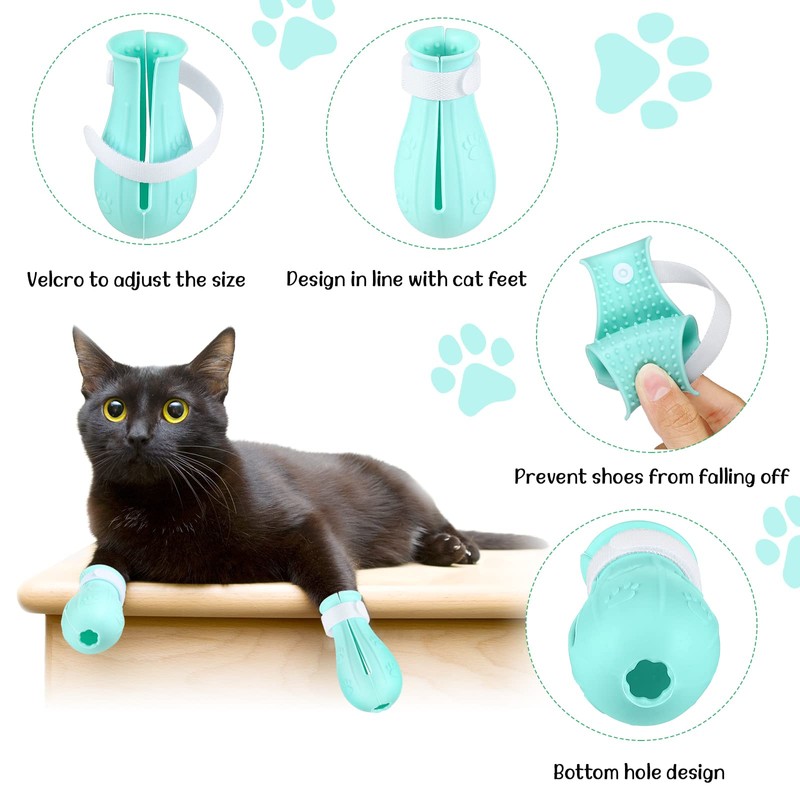 Velcro to adjust the size

Design in line with cat feet

Prevent shoes from falling off

Bottom hole design