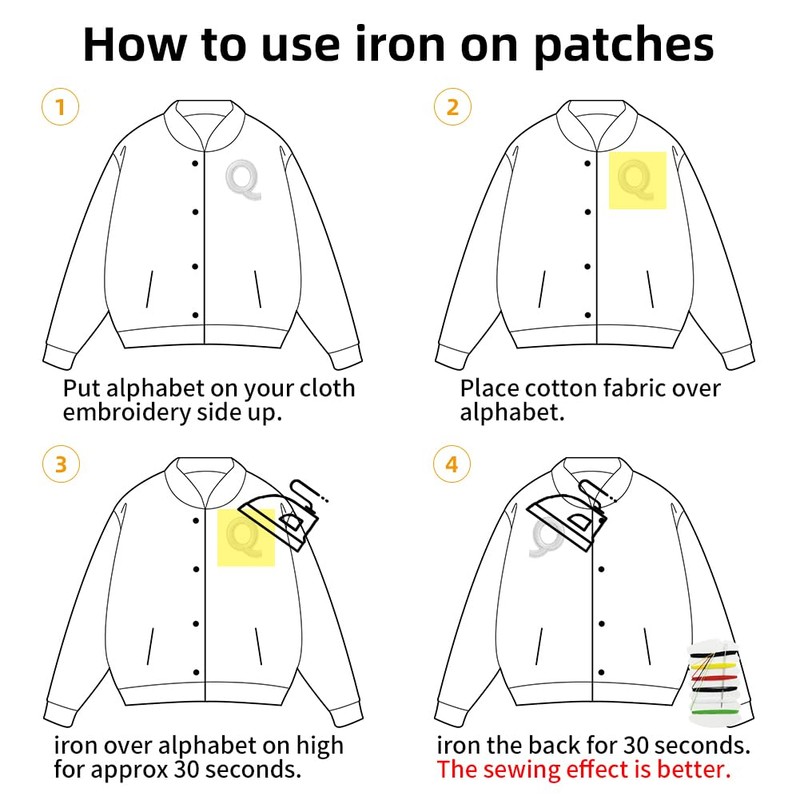 How to use iron on patches

1

Q

Put alphabet on your cloth embroidery side up.

2

Q

Place cotton fabric over alphabet.

3

Q

iron over alphabet on high for approx 30 seconds.

4

Q

iron the back for 30 seconds.
The sewing effect is better.