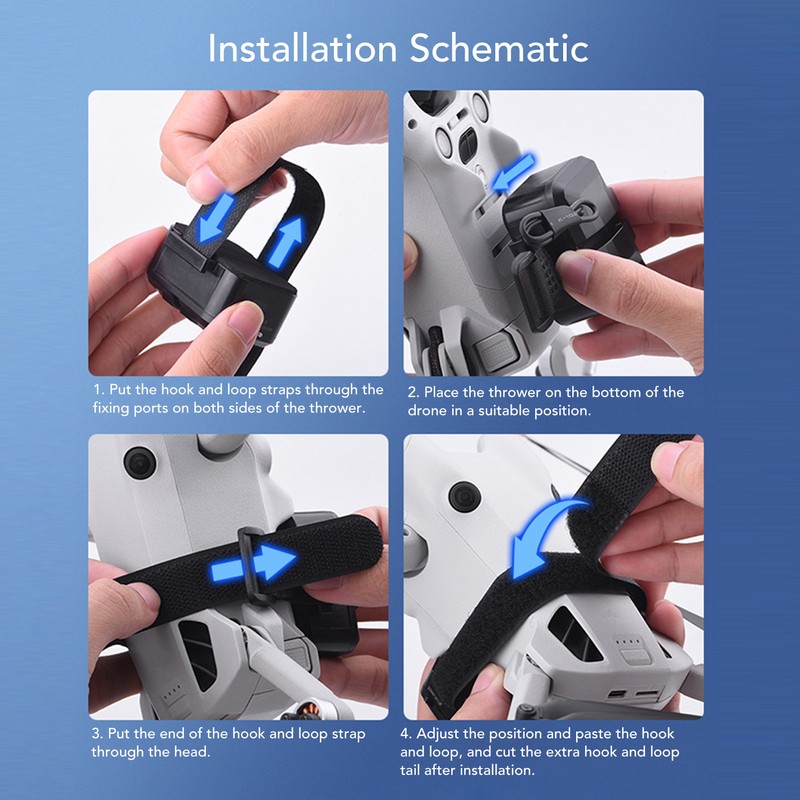 Installation Schematic

1. Put the hook and loop straps through the fixing ports on both sides of the thrower.

2. Place the thrower on the bottom of the drone in a suitable position.

3. Put the end of the hook and loop strap through the head.

4. Adjust the position and paste the hook and loop, and cut the extra hook and loop tail after installation.