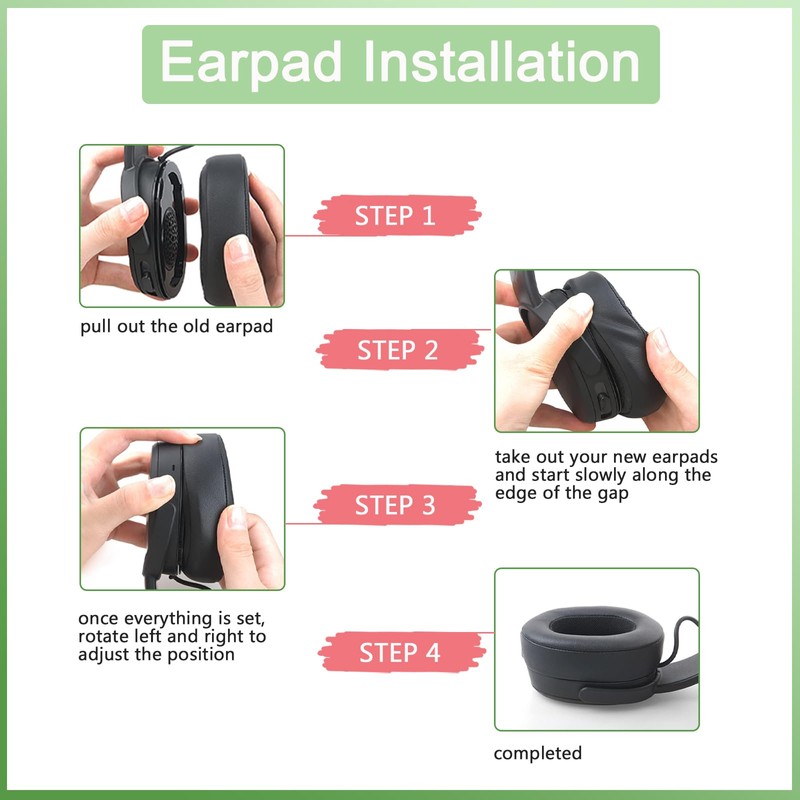 Earpad Installation

STEP 1

pull out the old earpad

STEP 2

take out your new earpads and start slowly along the edge of the gap

STEP 3

once everything is set, rotate left and right to adjust the position

STEP 4

completed