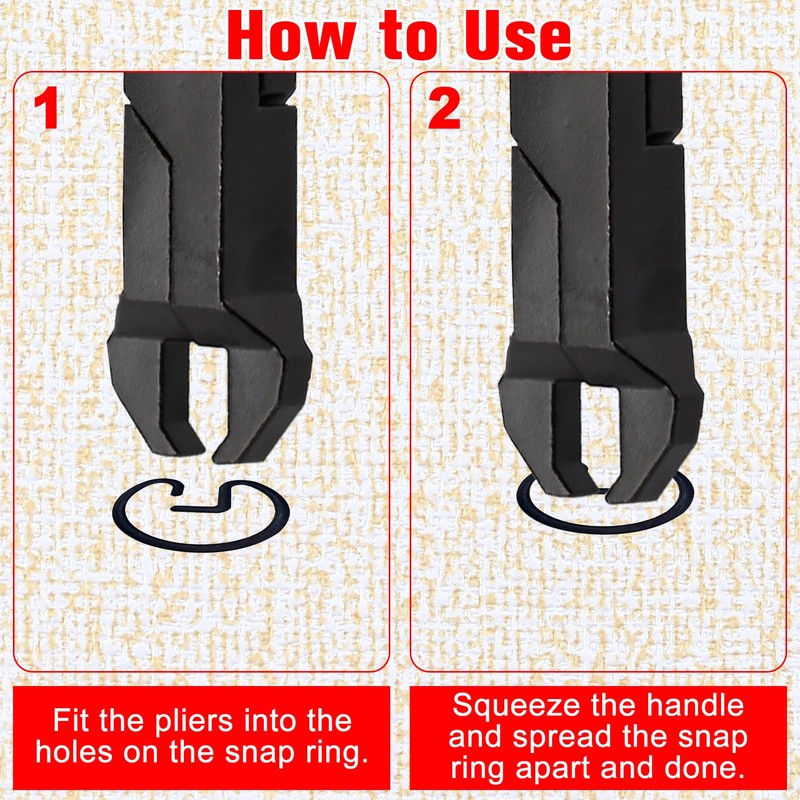 How to Use

1

Fit the pliers into the holes on the snap ring.

2

Squeeze the handle and spread the snap ring apart and done.