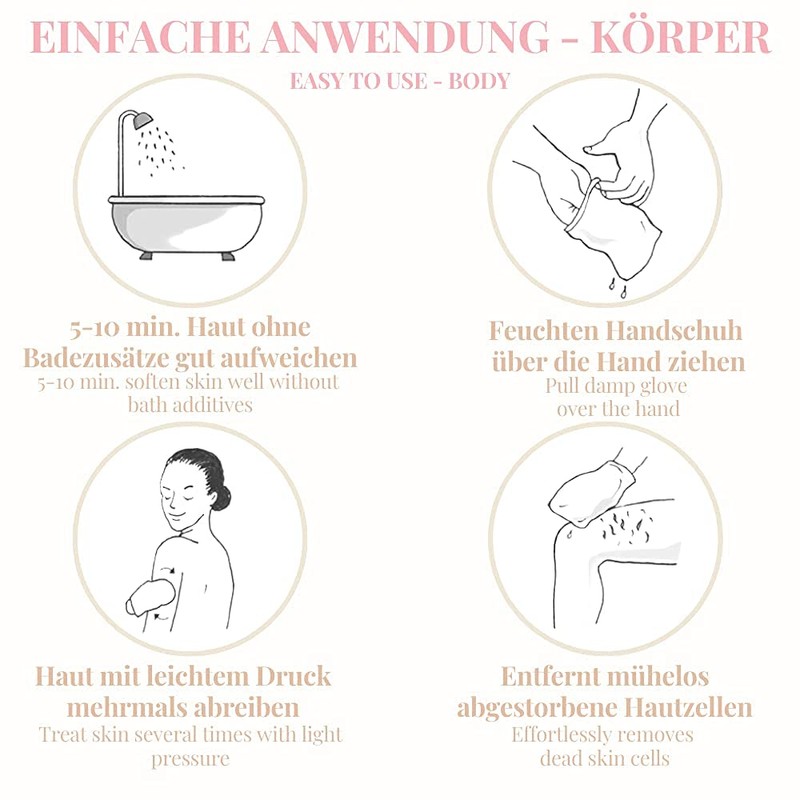 EINFACHE ANWENDUNG - KÖRPER

EASY TO USE - BODY

5-10 min. Haut ohne Badezusätze gut aufweichen

5-10 min. soften skin well without bath additives

Feuchten Handschuh über die Hand ziehen

Pull damp glove over the hand

Haut mit leichtem Druck mehrmals abreiben

Treat skin several times with light pressure

Entfernt mühelos abgestorbene Hautzellen

Effortlessly removes dead skin cells