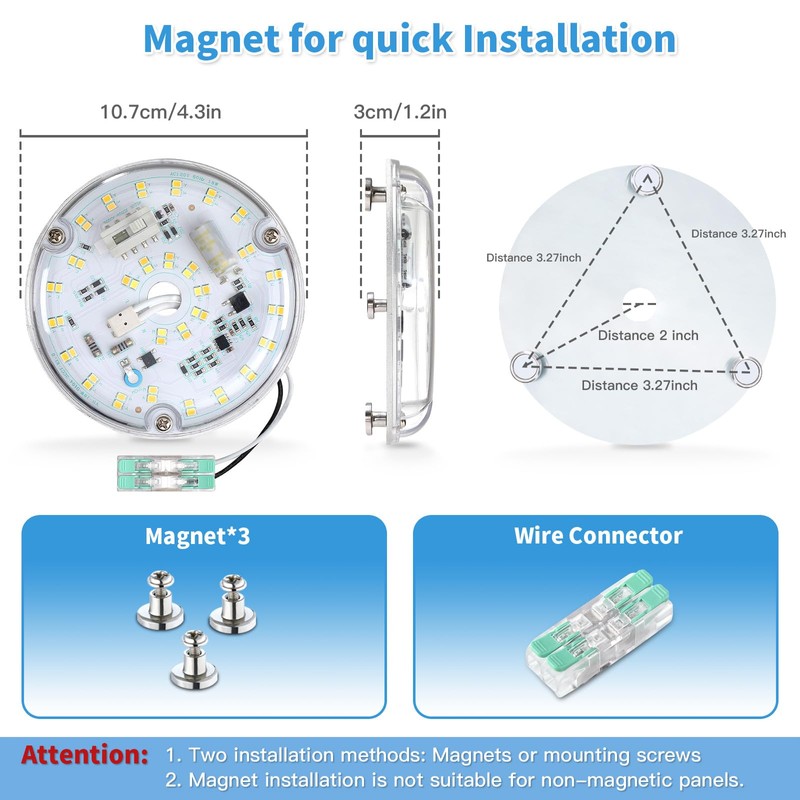 Magnet for quick Installation

10.7cm/4.3in

3cm/1.2in

Distance 3.27inch

Distance 3.27inch

Distance 2 inch

Distance 3.27inch

Magnet*3

Wire Connector

Attention: 1. Two installation methods: Magnets or mounting screws
2. Magnet installation is not suitable for non-magnetic panels.