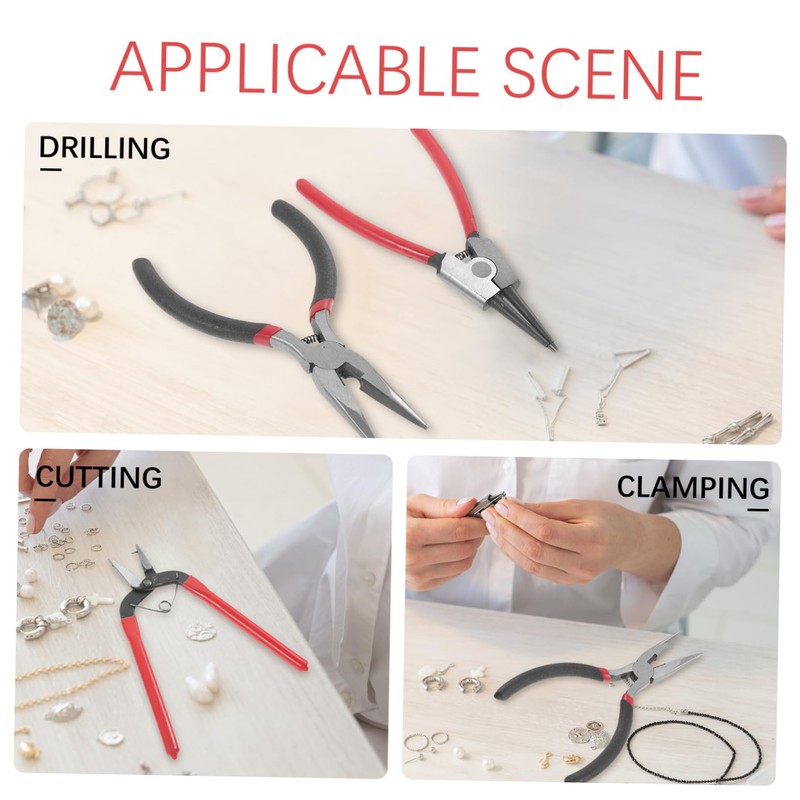 APPLICABLE SCENE

DRILLING

CUTTING

CLAMPING