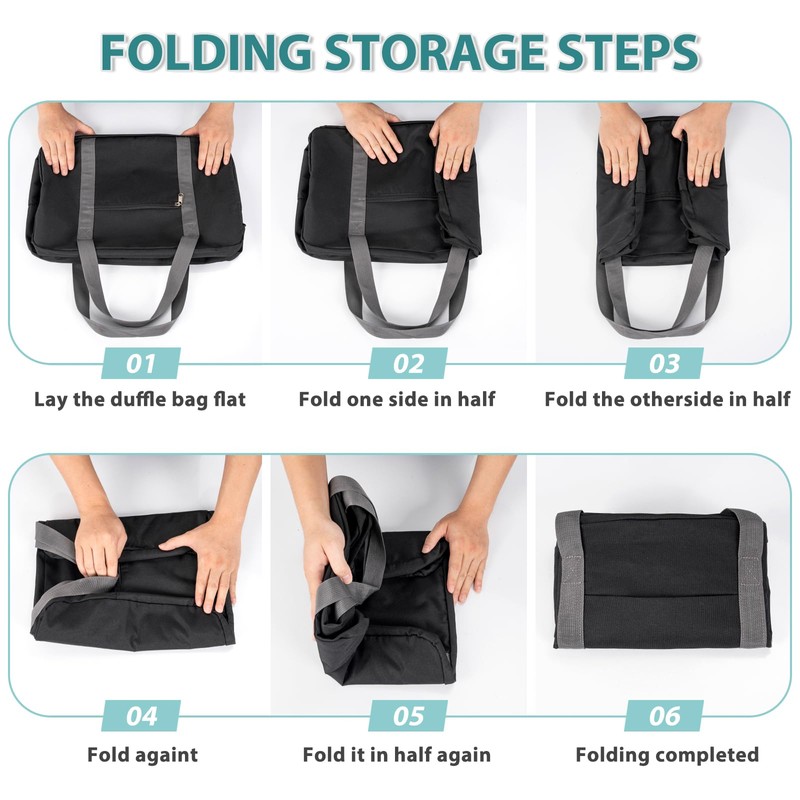 FOLDING STORAGE STEPS

01
Lay the duffle bag flat

02
Fold one side in half

03
Fold the otherside in half

04
Fold againt

05
Fold it in half again

06
Folding completed