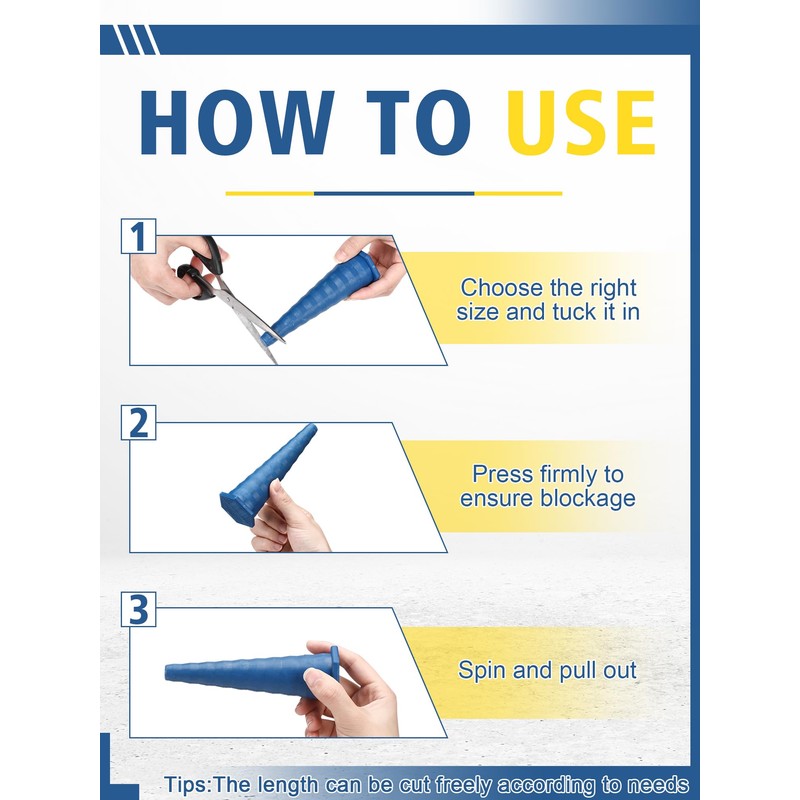 HOW TO USE

1

Choose the right size and tuck it in

2

Press firmly to ensure blockage

3

Spin and pull out

Tips:The length can be cut freely according to needs