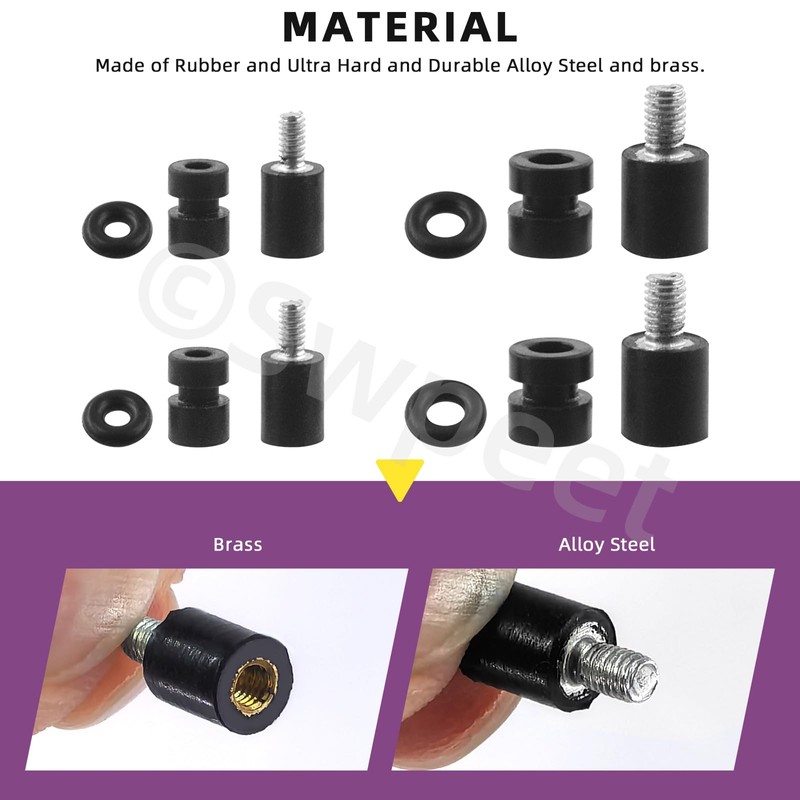 MATERIAL

Made of Rubber and Ultra Hard and Durable Alloy Steel and brass.

©Sweet

Brass

Alloy Steel