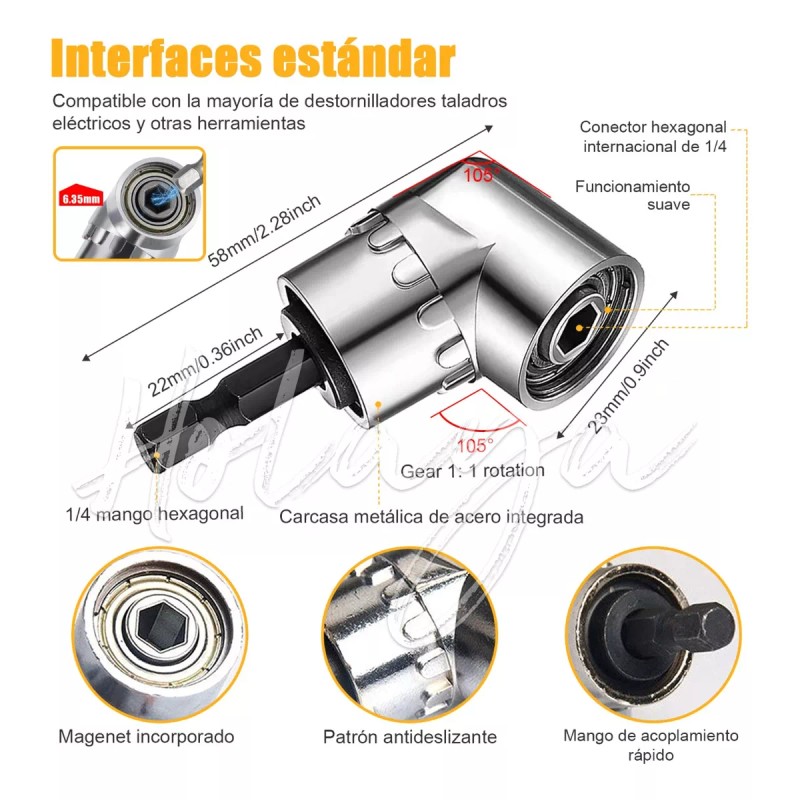 Interfaces estándar

Compatible con la mayoría de destornilladores taladros eléctricos y otras herramientas

6.35mm

58mm/2.28inch

105°

Conector hexagonal internacional de 1/4

Funcionamiento suave

22mm/0.36inch

23mm/0.9inch

105°

Gear 1: 1 rotation

1/4 mango hexagonal

Carcasa metálica de acero integrada

Holaga

Magenet incorporado

Patrón antideslizante

Mango de acoplamiento rápido