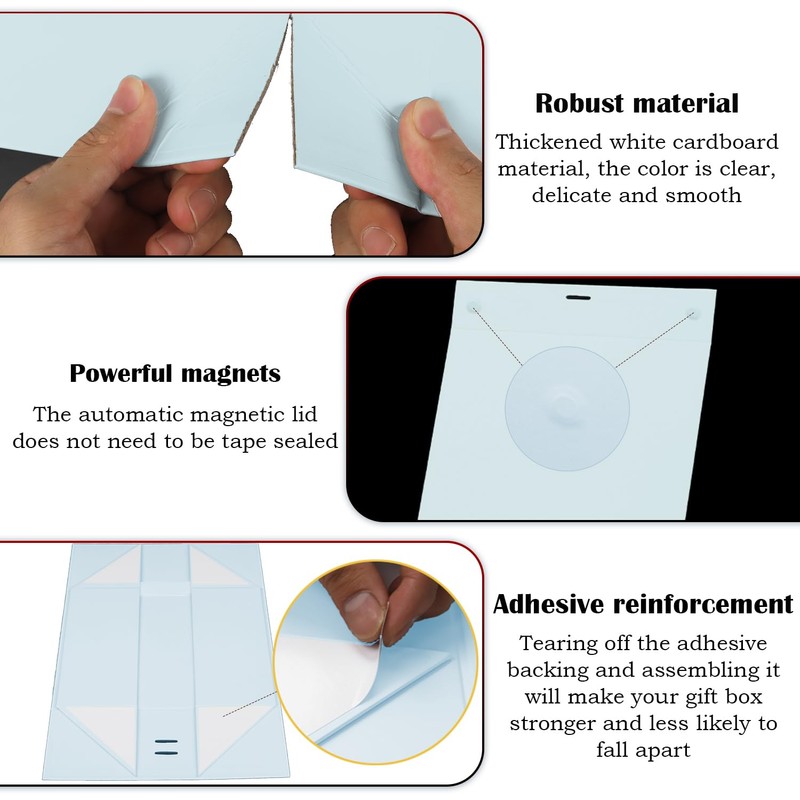 Robust material
Thickened white cardboard material, the color is clear, delicate and smooth

Powerful magnets
The automatic magnetic lid does not need to be tape sealed

Adhesive reinforcement
Tearing off the adhesive backing and assembling it will make your gift box stronger and less likely to fall apart