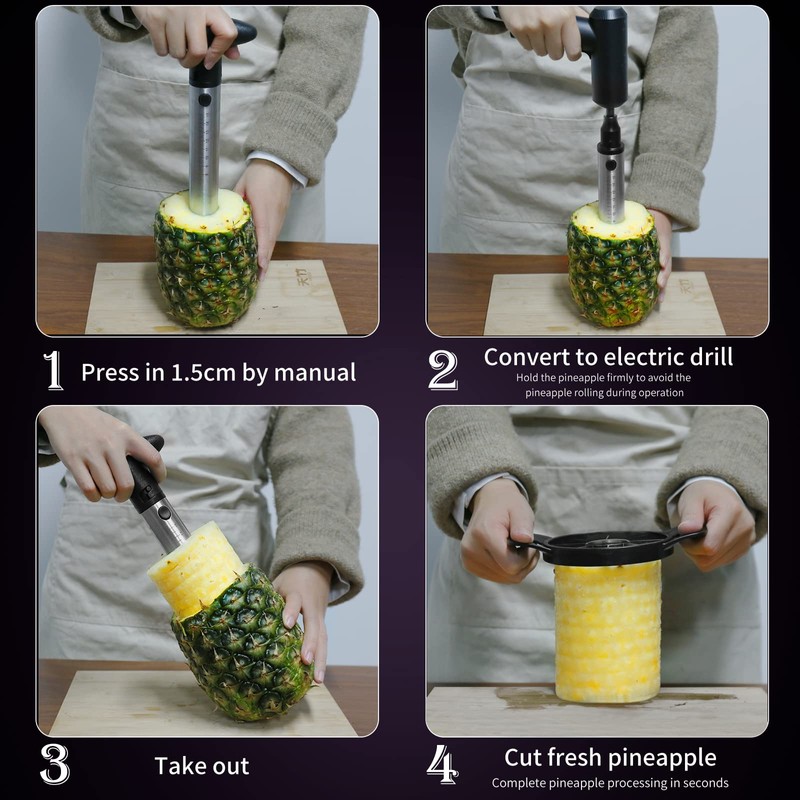 1 Press in 1.5cm by manual

2 Convert to electric drill
Hold the pineapple firmly to avoid the pineapple rolling during operation

3 Take out

4 Cut fresh pineapple
Complete pineapple processing in seconds