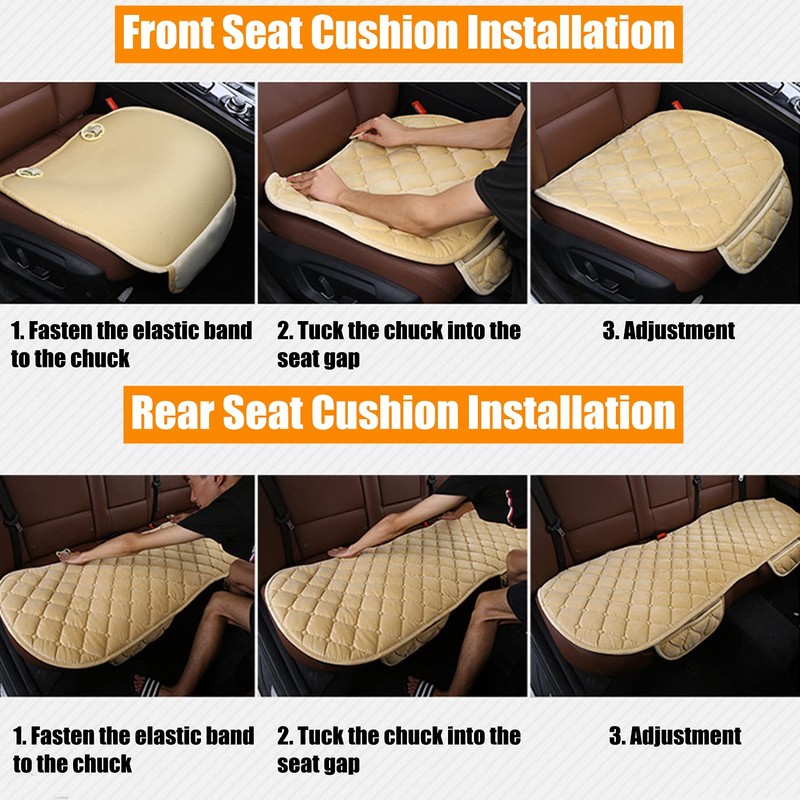 Front Seat Cushion Installation

1. Fasten the elastic band to the chuck

2. Tuck the chuck into the seat gap

3. Adjustment

Rear Seat Cushion Installation

1. Fasten the elastic band to the chuck

2. Tuck the chuck into the seat gap

3. Adjustment