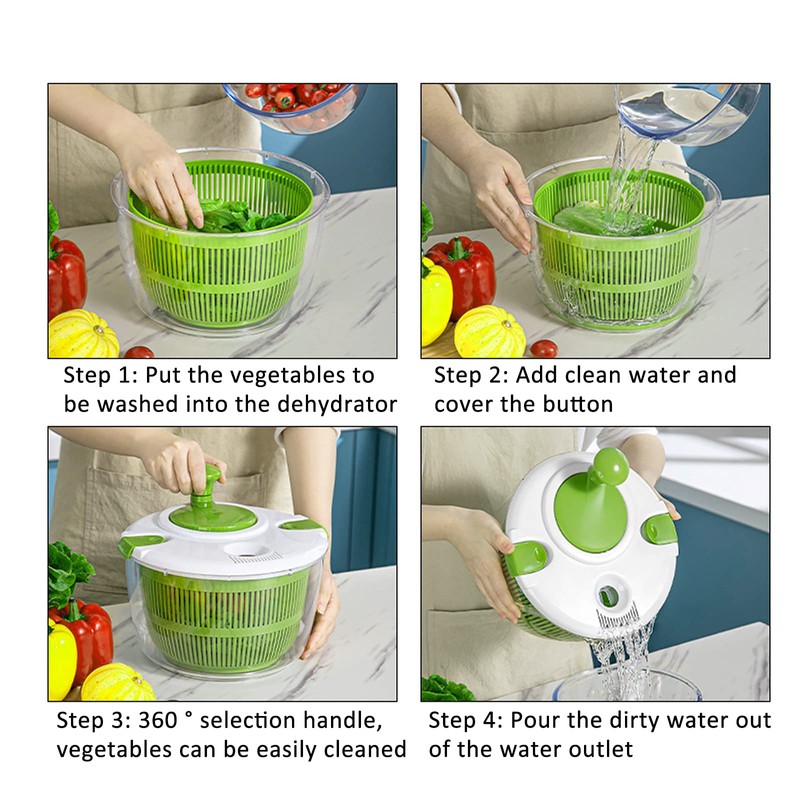 Step 1: Put the vegetables to be washed into the dehydrator

Step 2: Add clean water and cover the button

Step 3: 360 ° selection handle, vegetables can be easily cleaned

Step 4: Pour the dirty water out of the water outlet