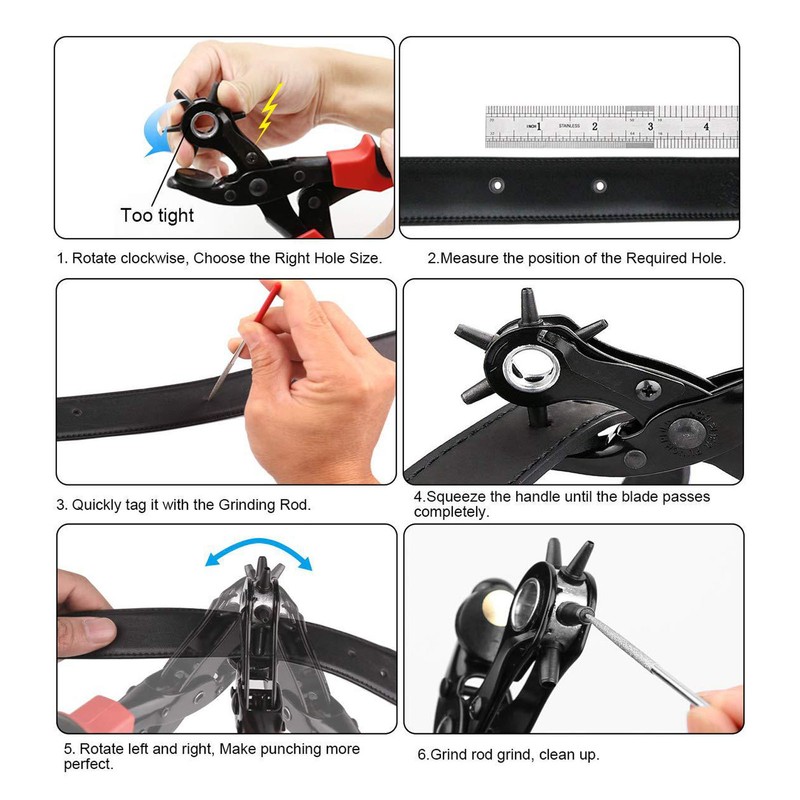 Too tight

1. Rotate clockwise, Choose the Right Hole Size.

INCH 1 STAINLESS 2 3 4

2.Measure the position of the Required Hole.

3. Quickly tag it with the Grinding Rod.

4.Squeeze the handle until the blade passes completely.

5. Rotate left and right, Make punching more perfect.

6.Grind rod grind, clean up.