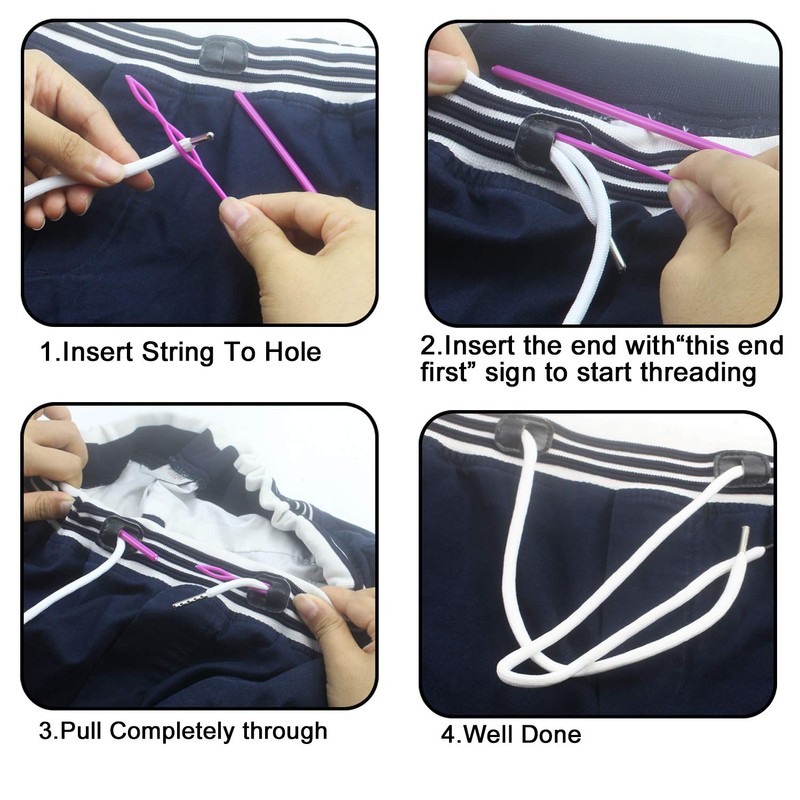 1.Insert String To Hole

2.Insert the end with“this end first” sign to start threading

3.Pull Completely through

4.Well Done