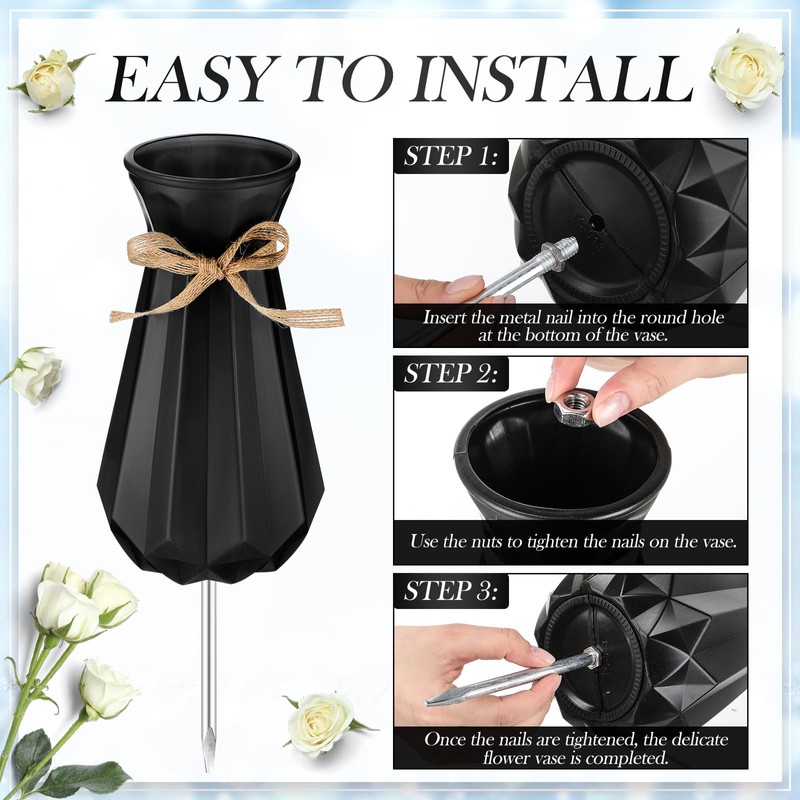 EASY TO INSTALL

STEP 1:

Insert the metal nail into the round hole at the bottom of the vase.

STEP 2:

Use the nuts to tighten the nails on the vase.

STEP 3:

Once the nails are tightened, the delicate flower vase is completed.