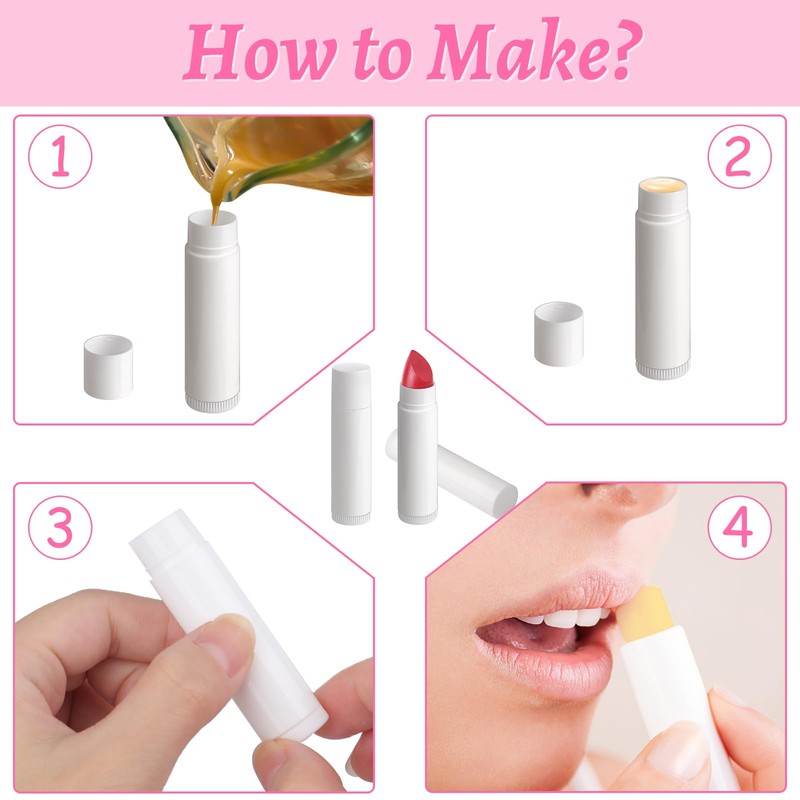 How to Make?

1

2

3

4