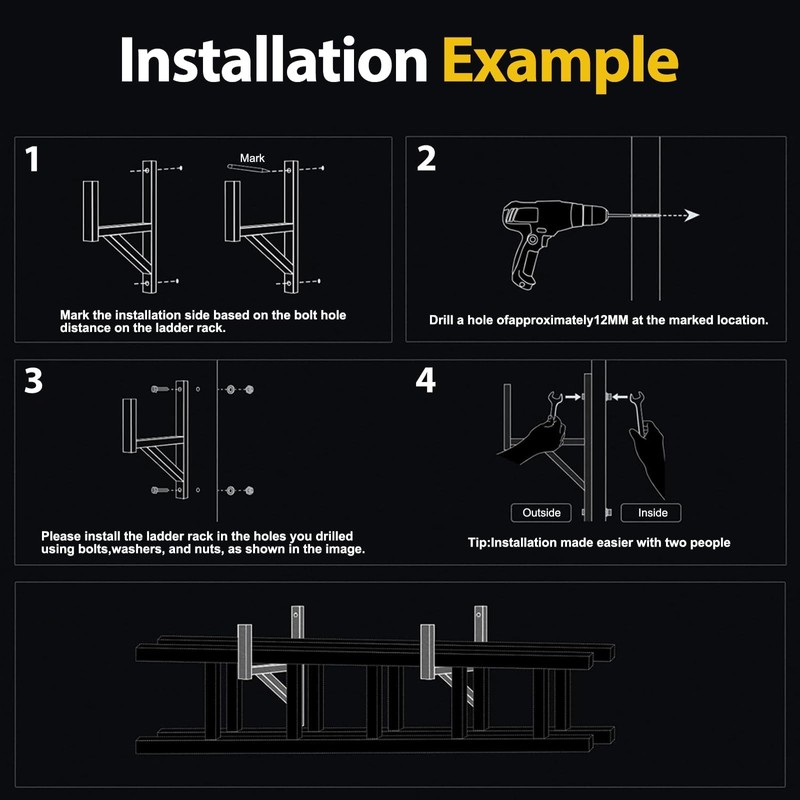 Installation Example

1

Mark

Mark the installation side based on the bolt hole distance on the ladder rack.

2

Drill a hole ofapproximately12MM at the marked location.

3

Please install the ladder rack in the holes you drilled using bolts,washers, and nuts, as shown in the image.

4

Outside

Inside

Tip:Installation made easier with two people