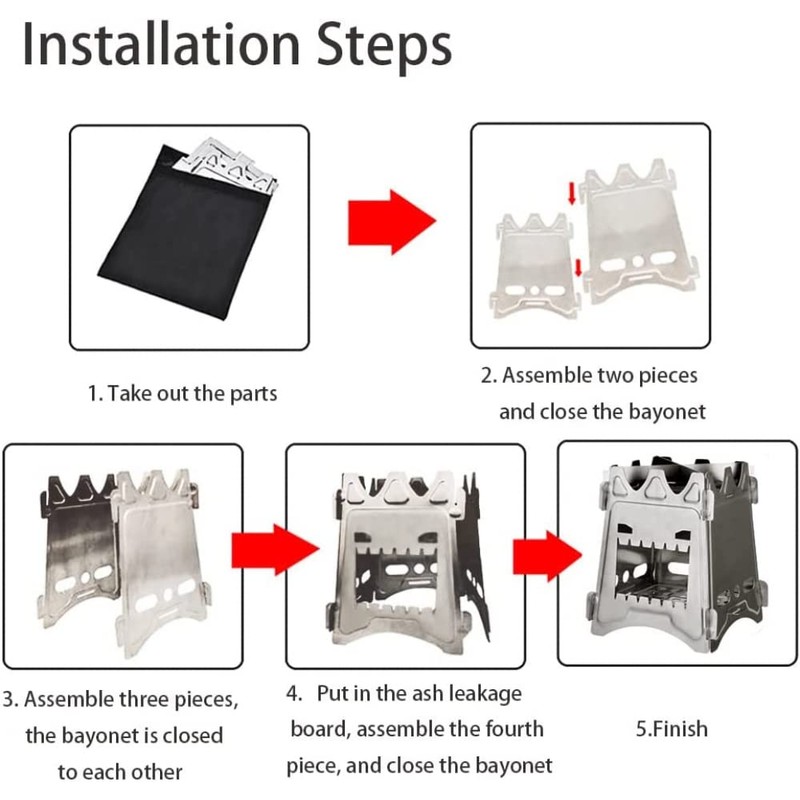 Installation Steps

1. Take out the parts

2. Assemble two pieces and close the bayonet

3. Assemble three pieces, the bayonet is closed to each other

4. Put in the ash leakage board, assemble the fourth piece, and close the bayonet

5.Finish