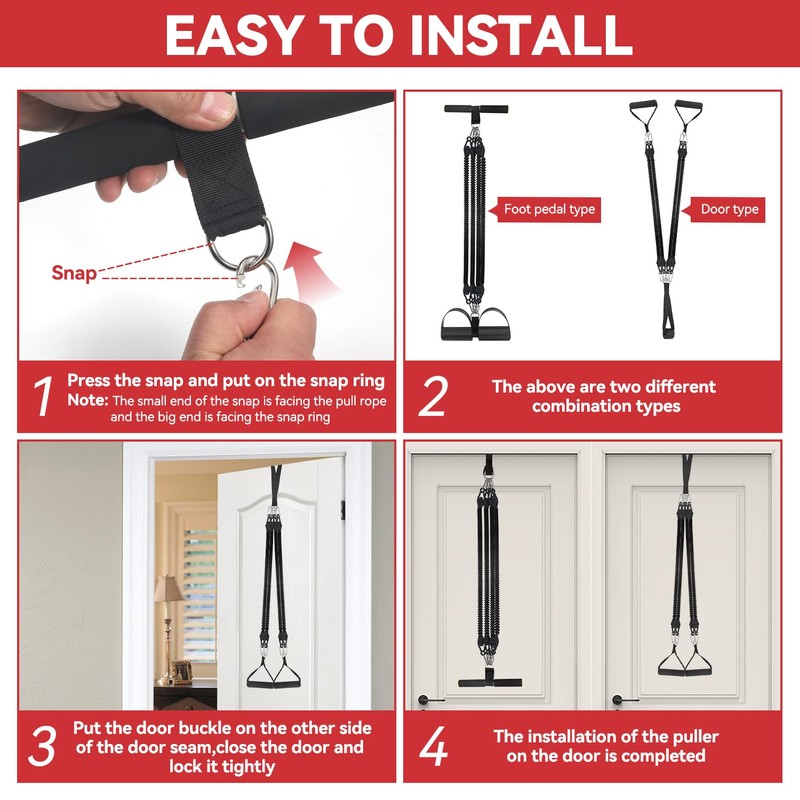 EASY TO INSTALL

Snap

1 Press the snap and put on the snap ring
Note: The small end of the snap is facing the pull rope and the big end is facing the snap ring

Foot pedal type

Door type

2 The above are two different combination types

3 Put the door buckle on the other side of the door seam,close the door and lock it tightly

4 The installation of the puller on the door is completed