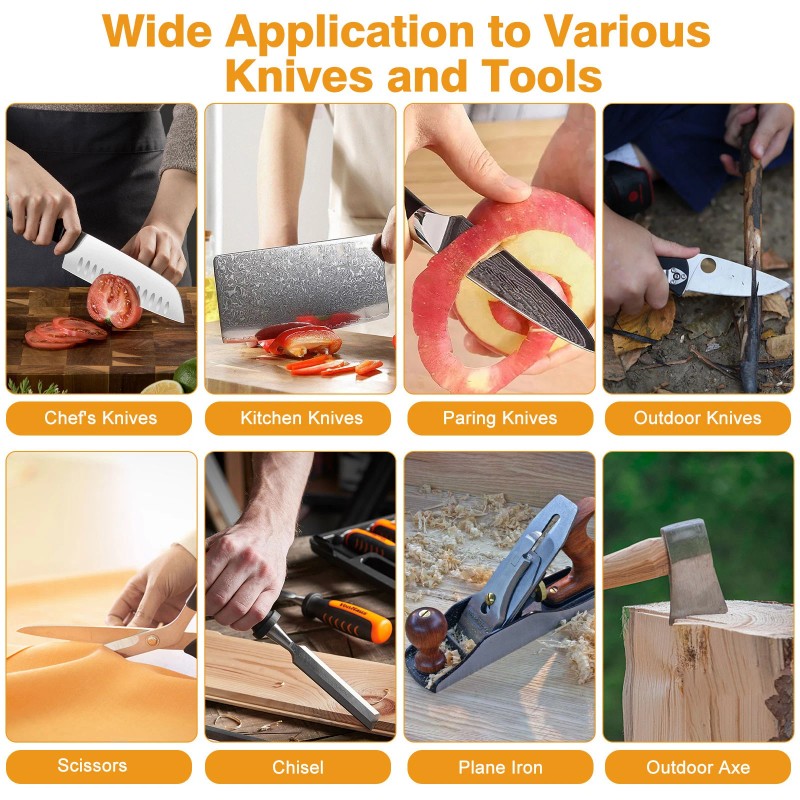 Wide Application to Various Knives and Tools

Chef's Knives

Kitchen Knives

Paring Knives

Outdoor Knives

Scissors

Chisel

Plane Iron

Outdoor Axe