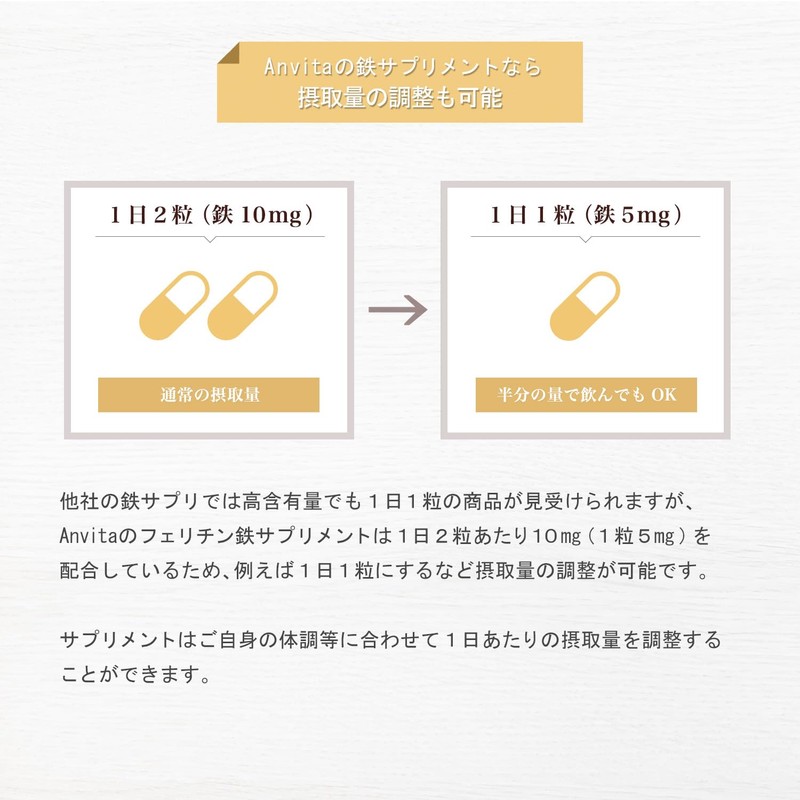 Anvitaの鉄サプリメントなら
摂取量の調整も可能

1日2粒（鉄 10mg）

通常の摂取量

1日1粒（鉄 5mg）

半分の量で飲んでも OK

他社の鉄サプリでは高含有量でも１日１粒の商品が見受けられますが、Anvitaのフェリチン鉄サプリメントは１日２粒あたり10mg（１粒５mg）を配合しているため、例えば１日１粒にするなど摂取量の調整が可能です。

サプリメントはご自身の体調等に合わせて１日あたりの摂取量を調整することができます。