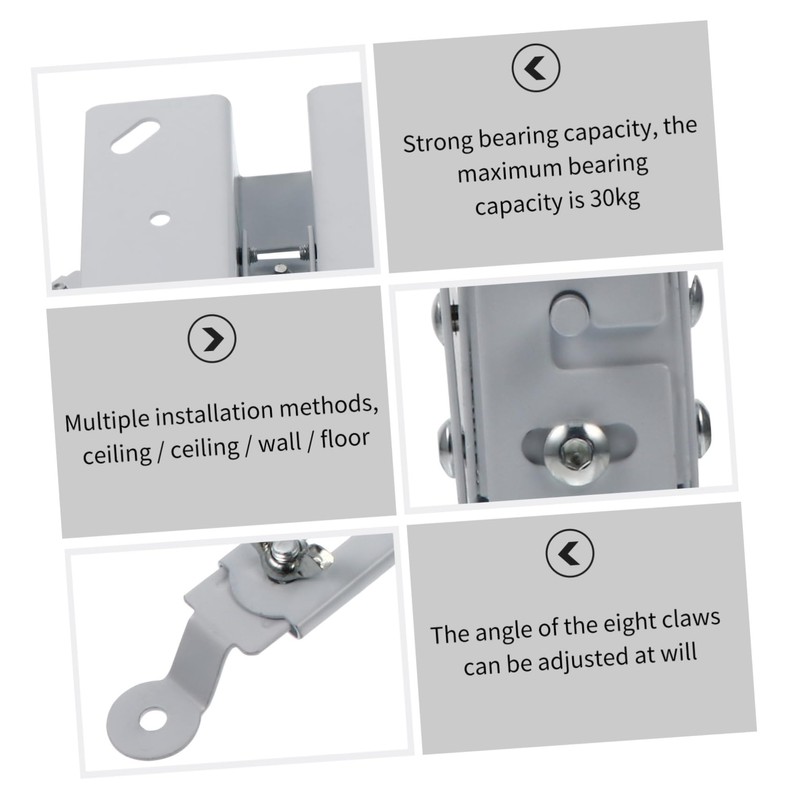 Strong bearing capacity, the maximum bearing capacity is 30kg

Multiple installation methods, ceiling / ceiling / wall / floor

The angle of the eight claws can be adjusted at will