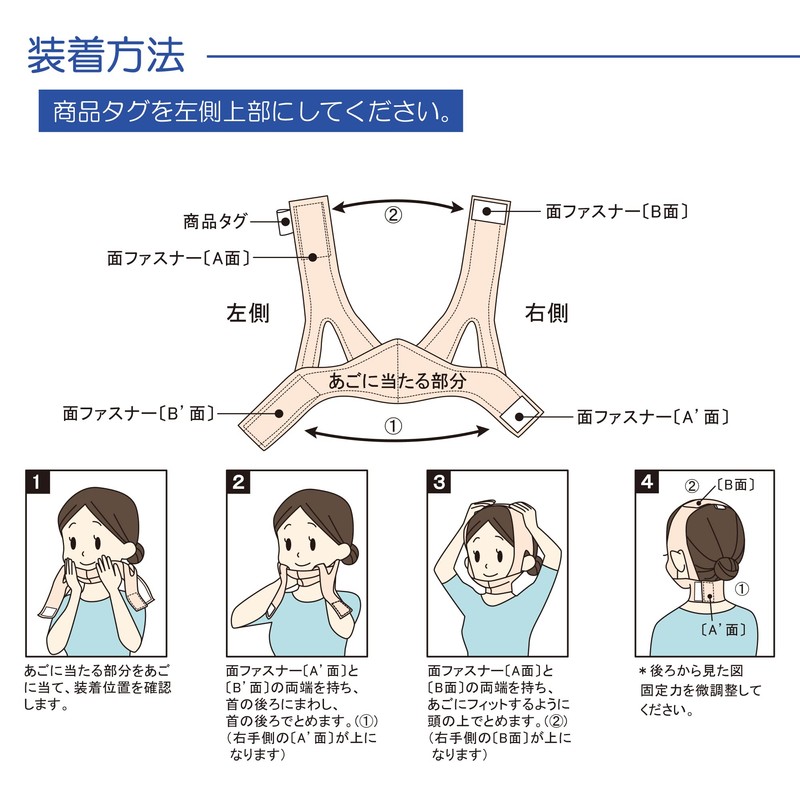 装着方法

商品タグを左側上部にしてください。

商品タグ
面ファスナー〔A面〕
②
面ファスナー〔B面〕
左側
右側
あごに当たる部分
面ファスナー〔B'面〕
①
面ファスナー〔A'面〕

1
あごに当たる部分をあごに当て、装着位置を確認します。

2
面ファスナー〔A'面〕と〔B'面〕の両端を持ち、首の後ろにまわし、首の後ろでとめます。(①)
(右手側の〔A'面〕が上になります)

3
面ファスナー〔A面〕と〔B面〕の両端を持ち、あごにフィットするように頭の上でとめます。(②)
(右手側の〔B面〕が上になります)

4
② 〔B面〕
①
〔A'面〕
＊後ろから見た図
固定力を微調整してください。