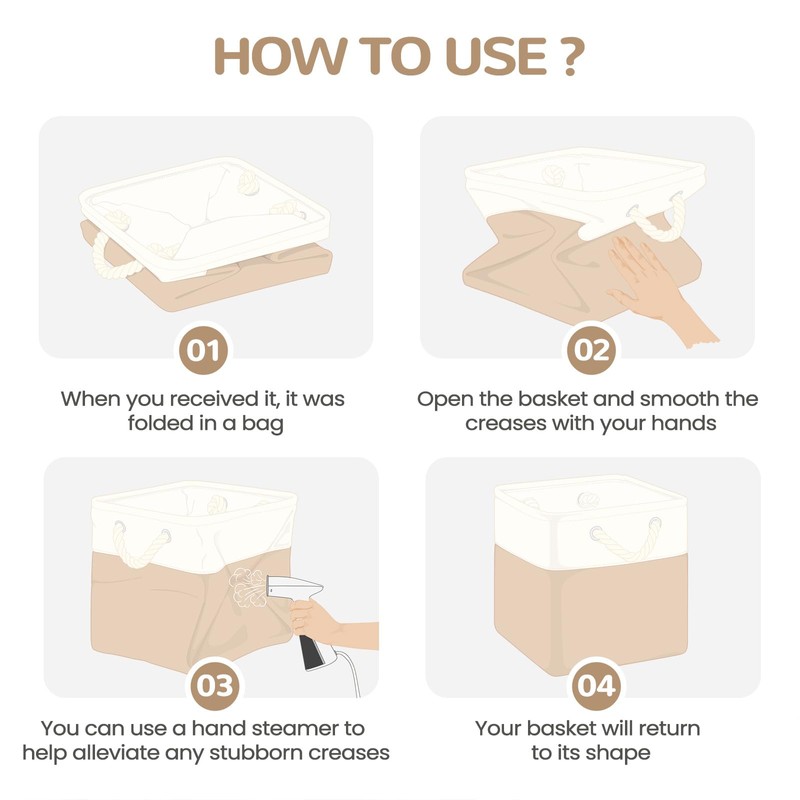 HOW TO USE ?

01

When you received it, it was folded in a bag

02

Open the basket and smooth the creases with your hands

03

You can use a hand steamer to help alleviate any stubborn creases

04

Your basket will return to its shape