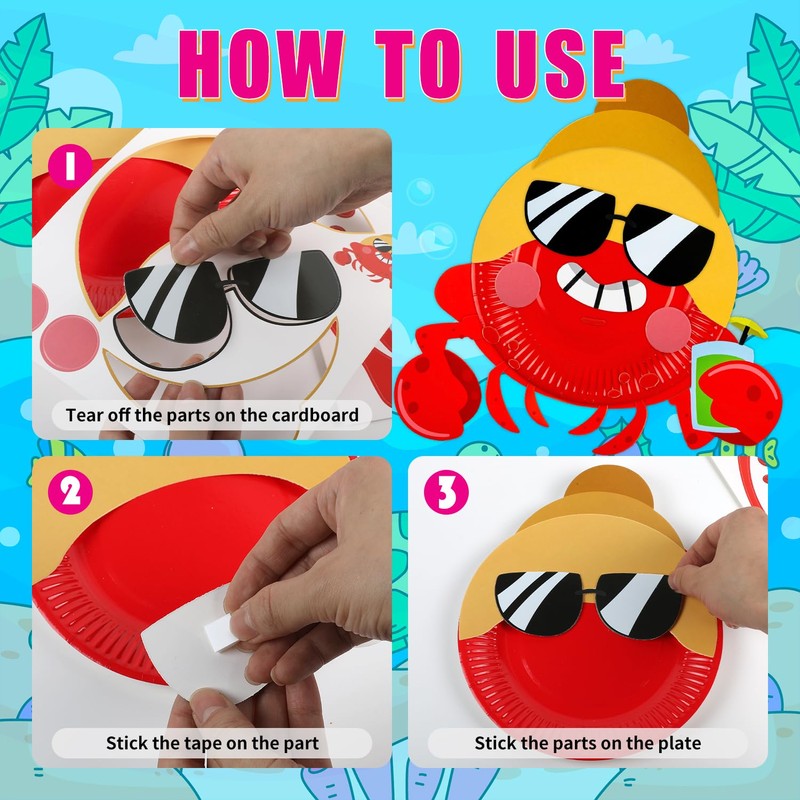 HOW TO USE

1
Tear off the parts on the cardboard

2
Stick the tape on the part

3
Stick the parts on the plate