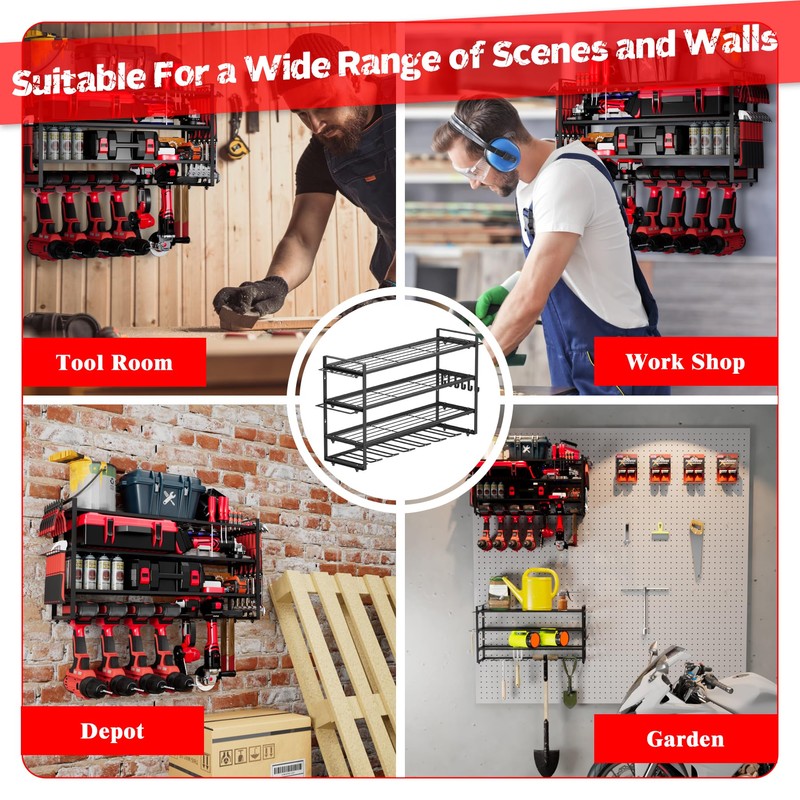 Suitable For a Wide Range of Scenes and Walls

Tool Room

Work Shop

Depot

Garden